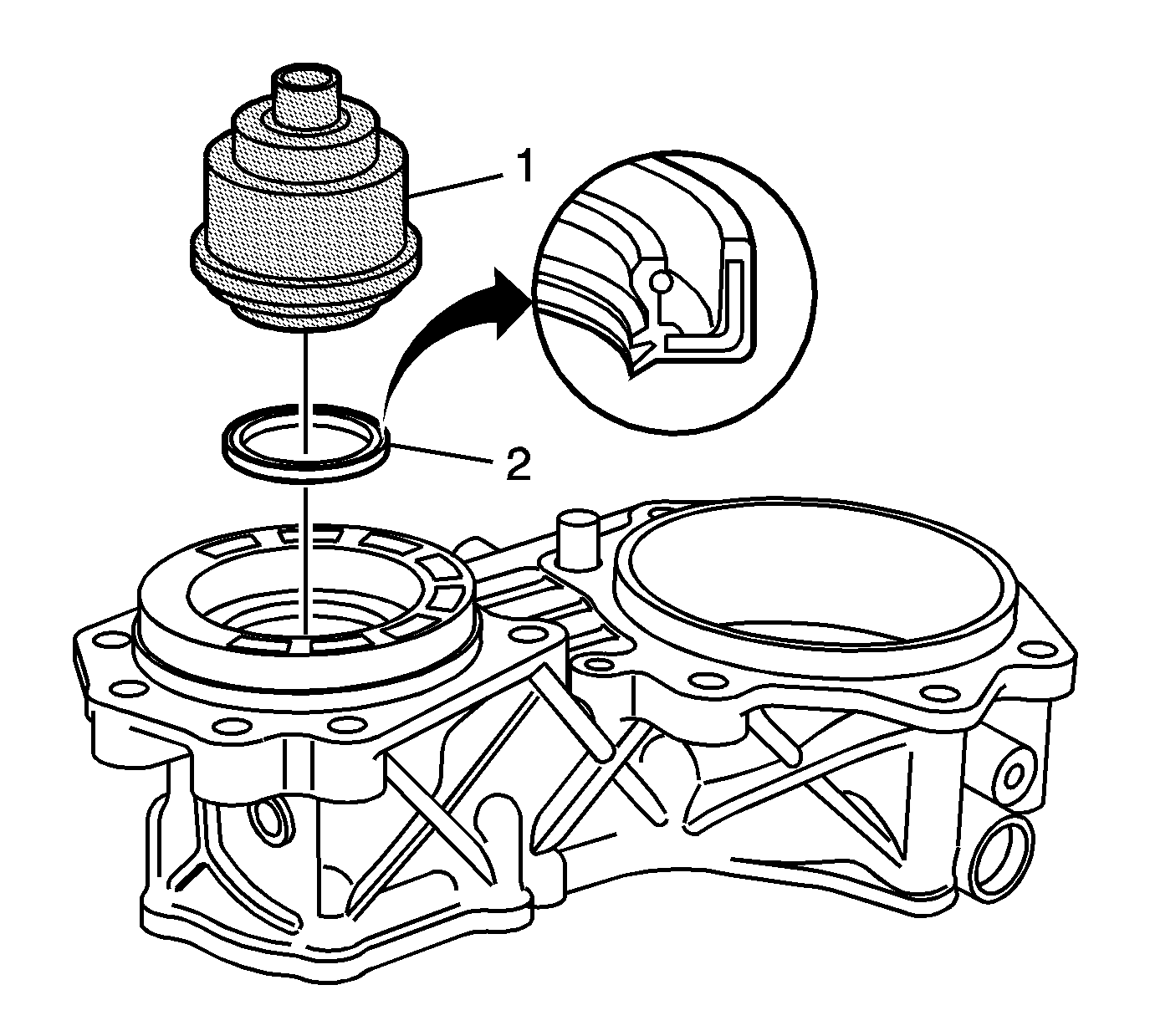 1

2