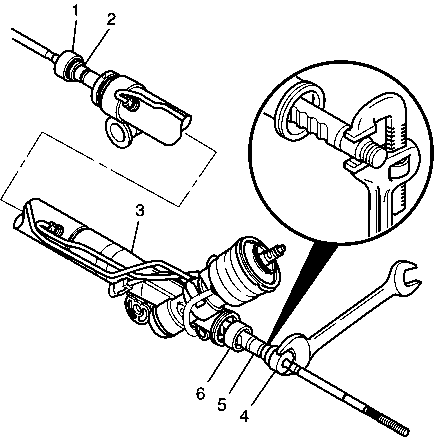 1
2
3
6
5
4