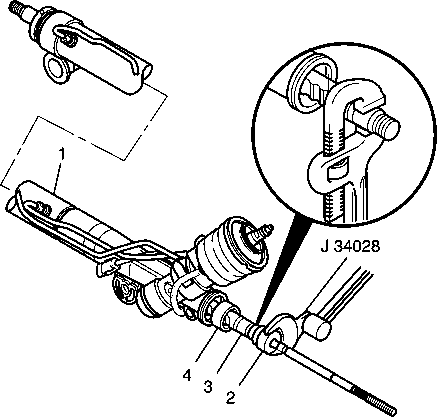 1
J 34028
4
3
2