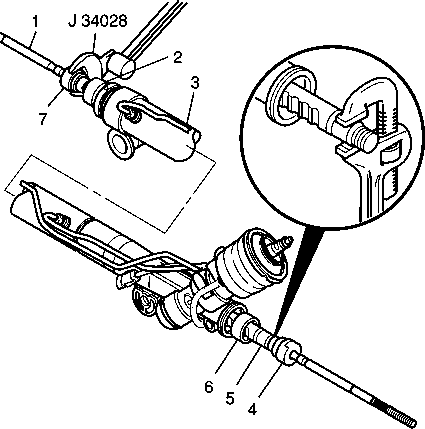 1
J 34028
2
3
7
6
5
4