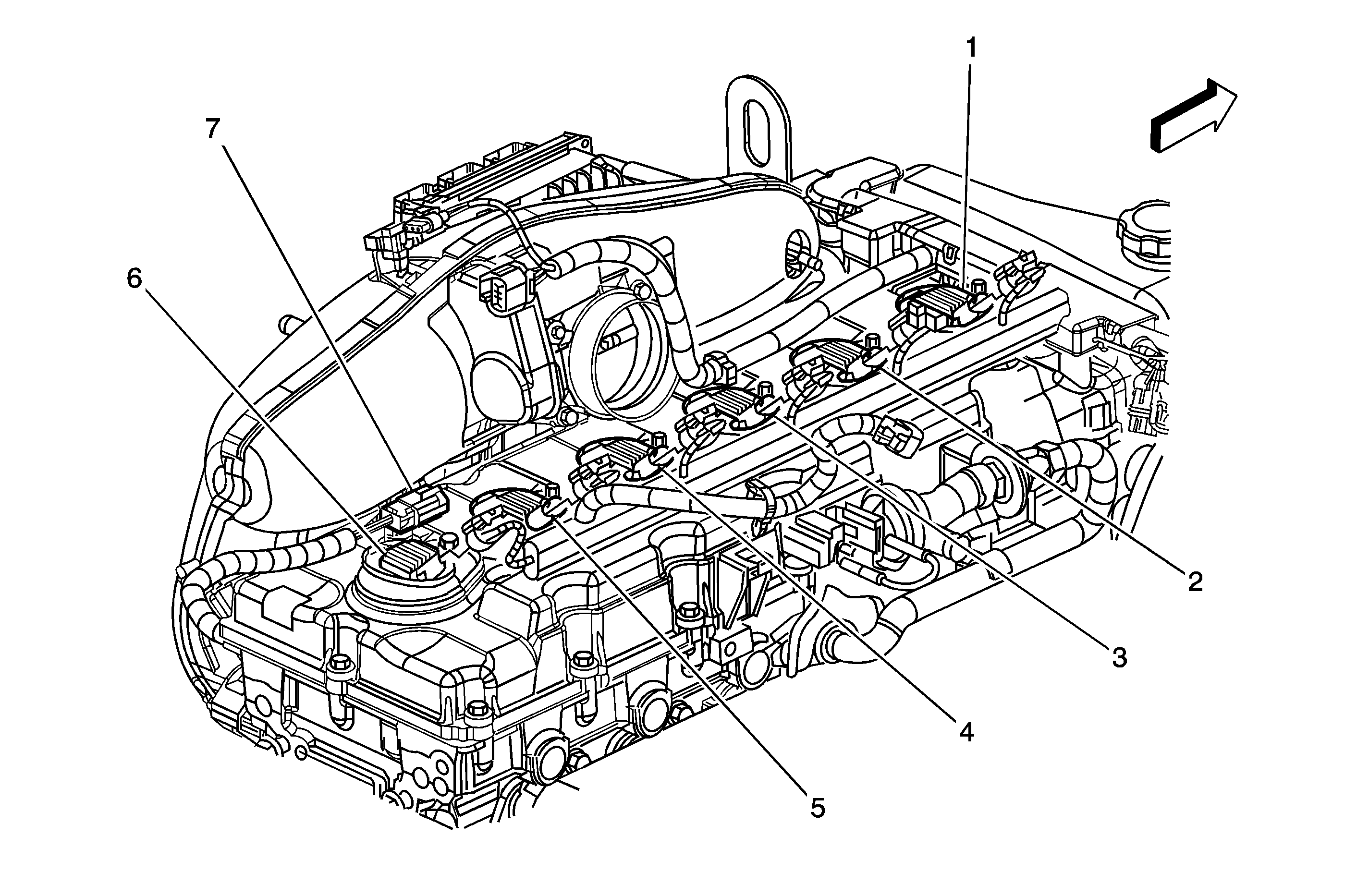 1
7
6
2
3
4
5