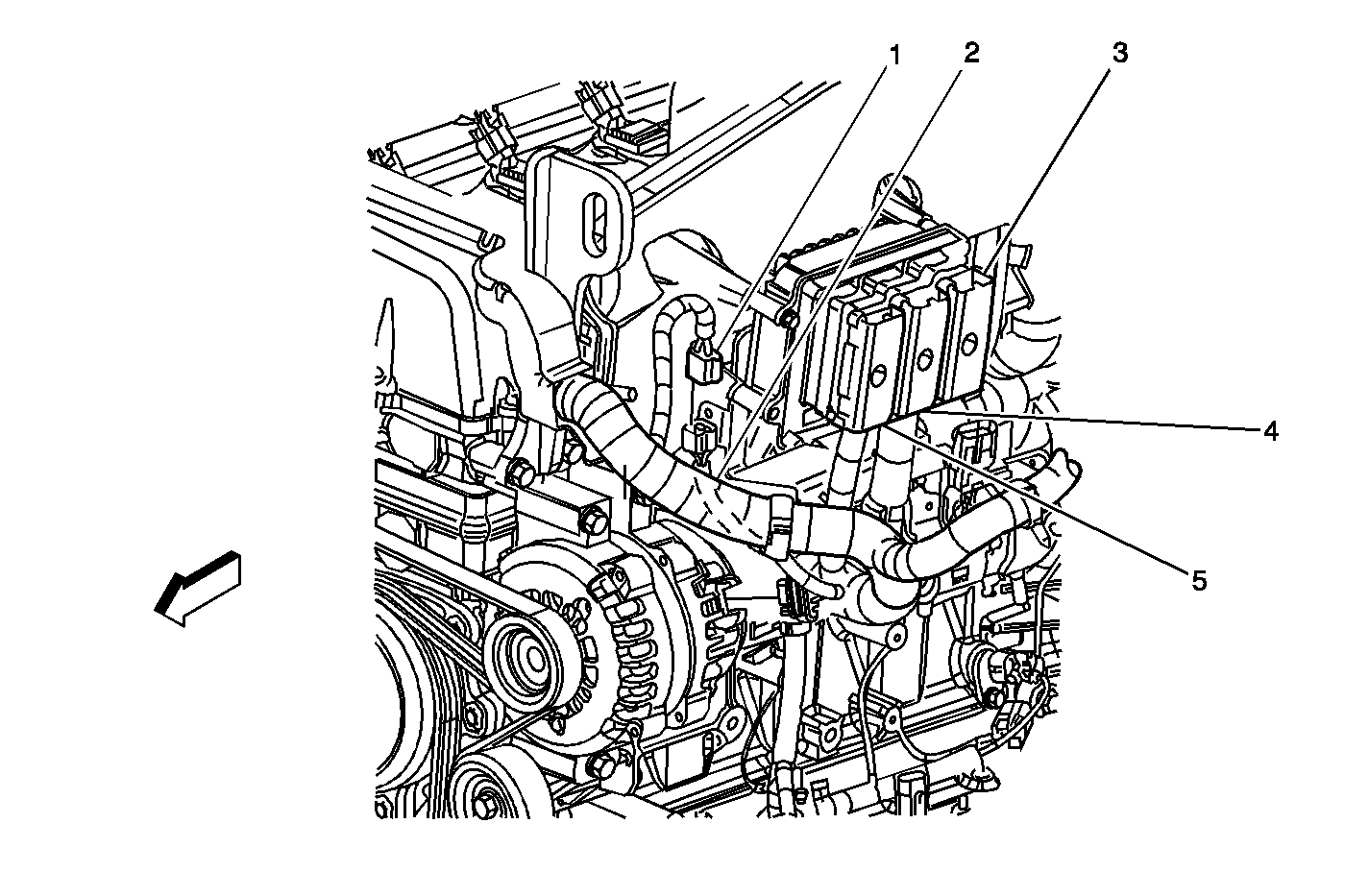 1
2
3
4
5