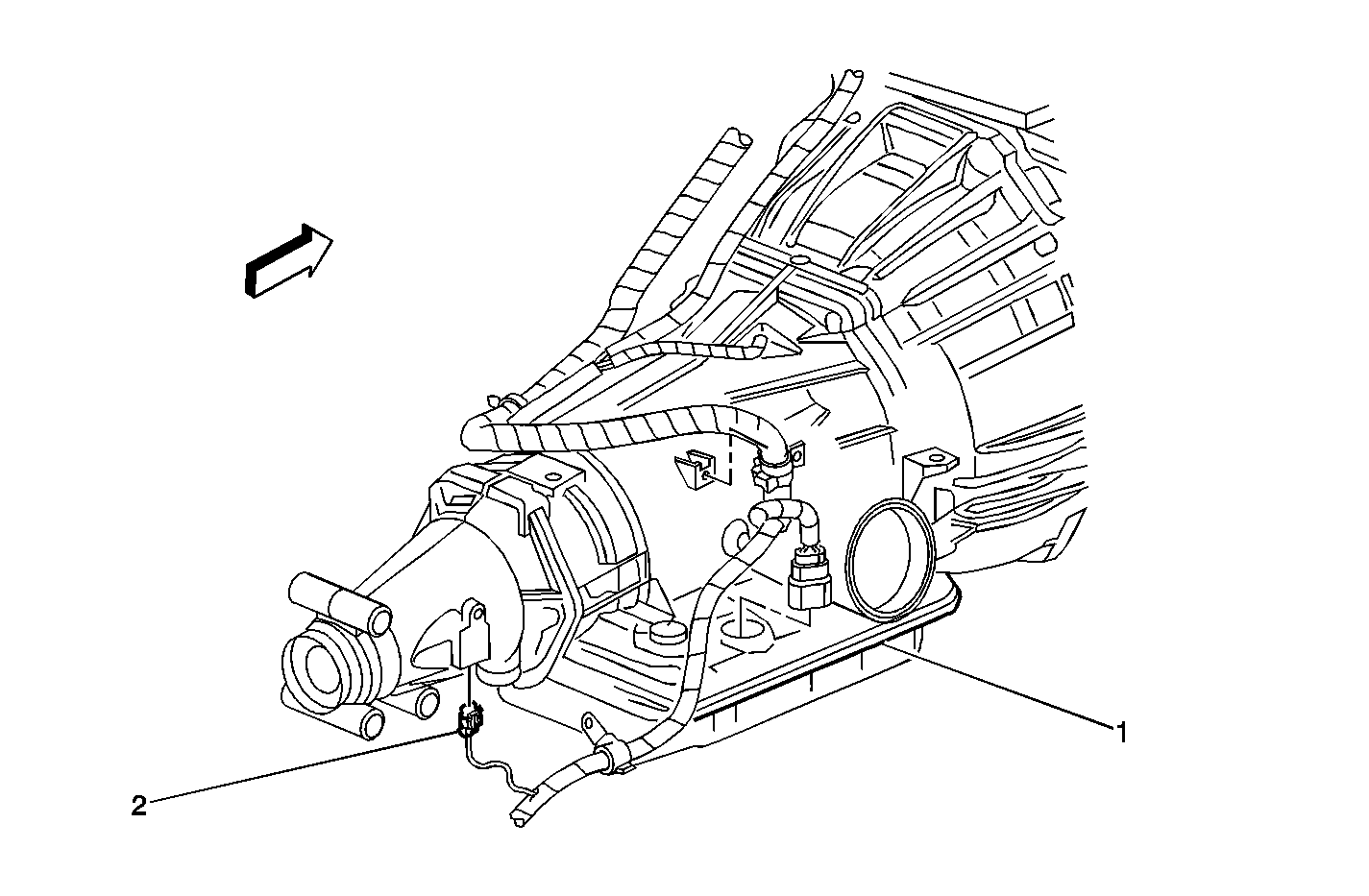 1
2