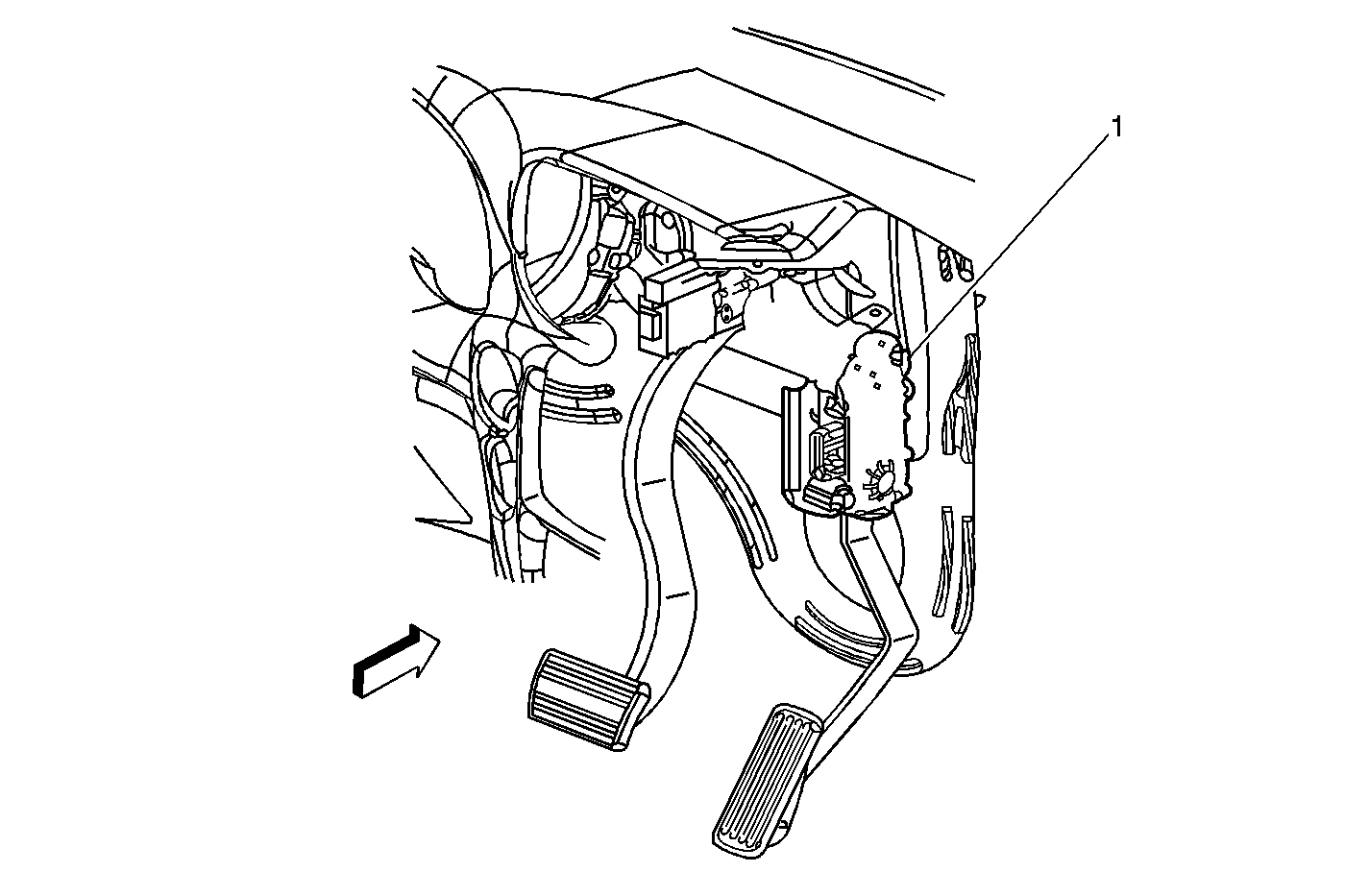 1