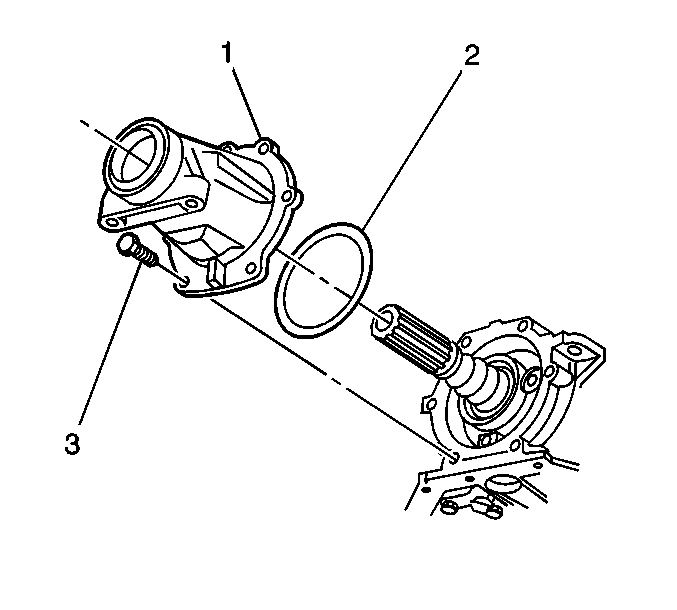 1
2
3