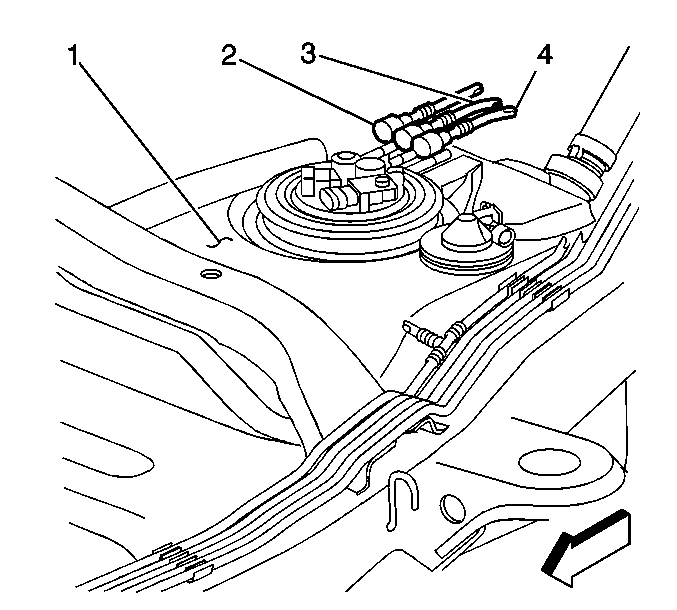 1
2
3
4