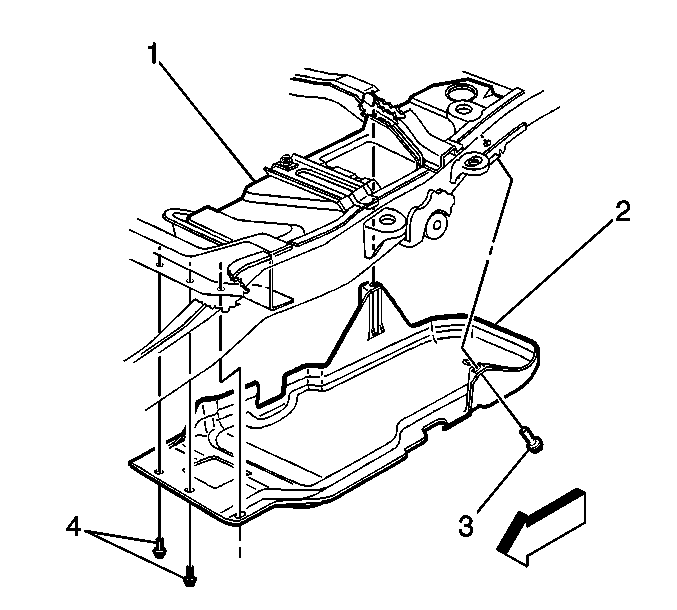 1
2
3
4