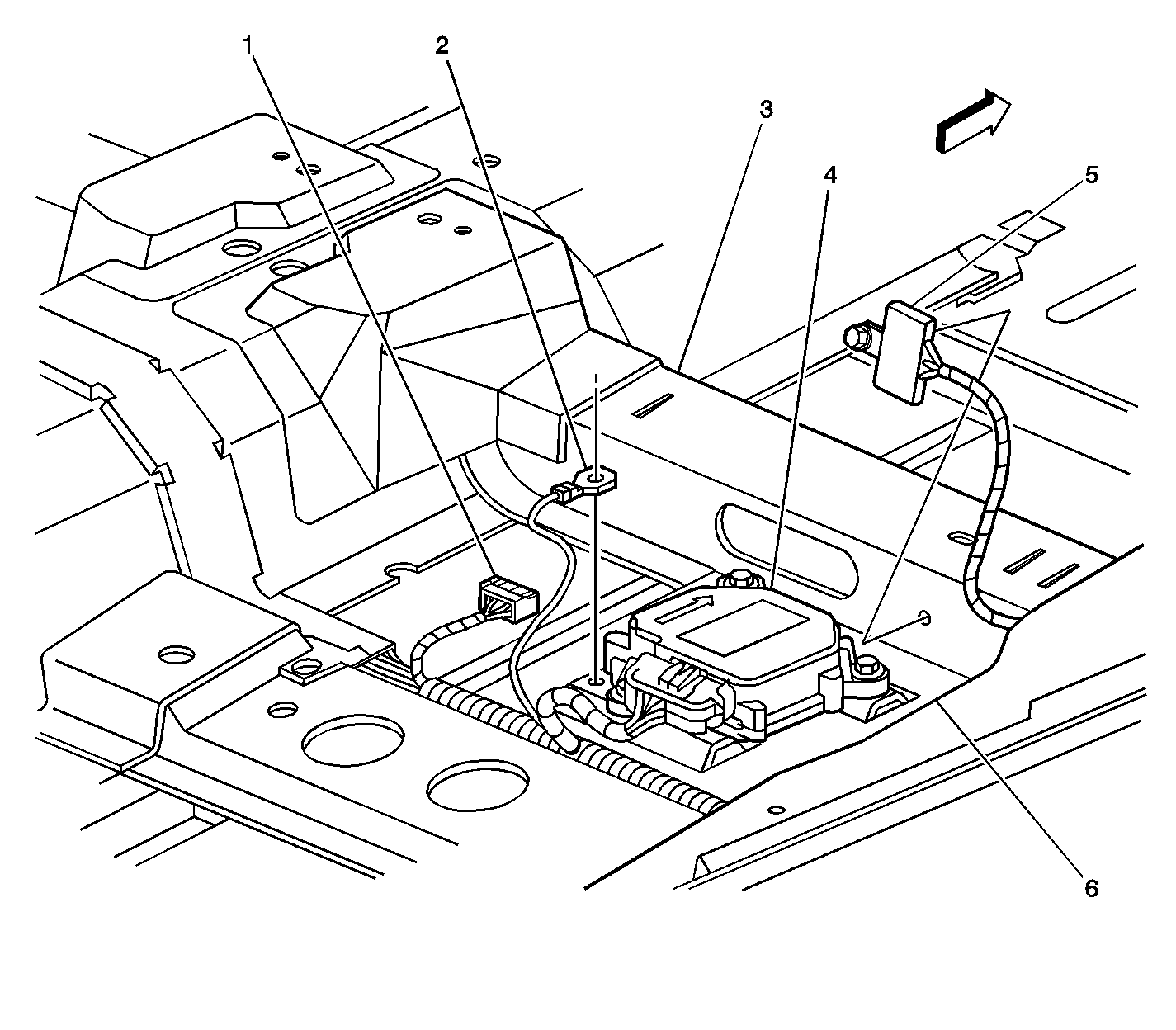 1
2
3
4
5
6