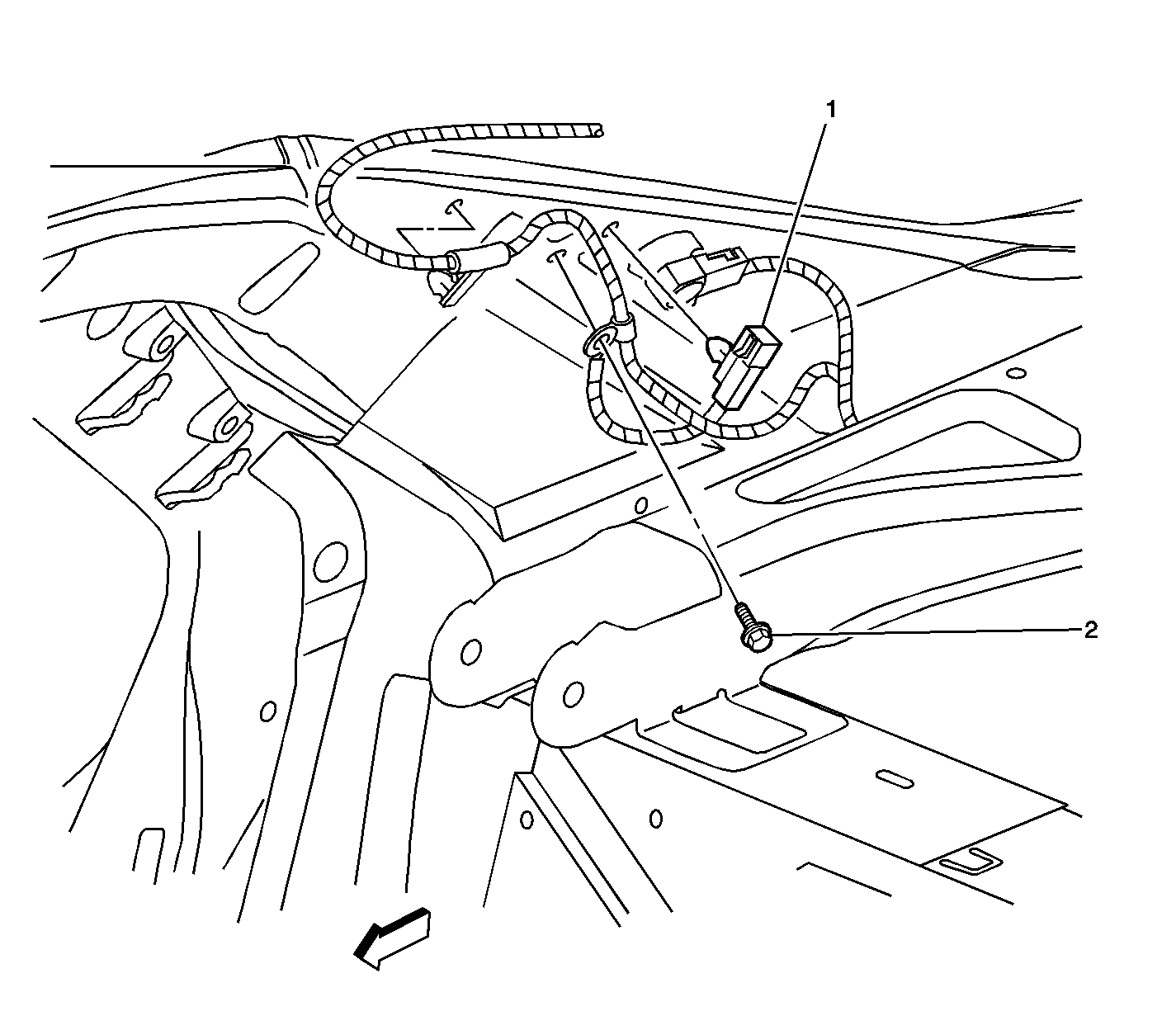 1

2