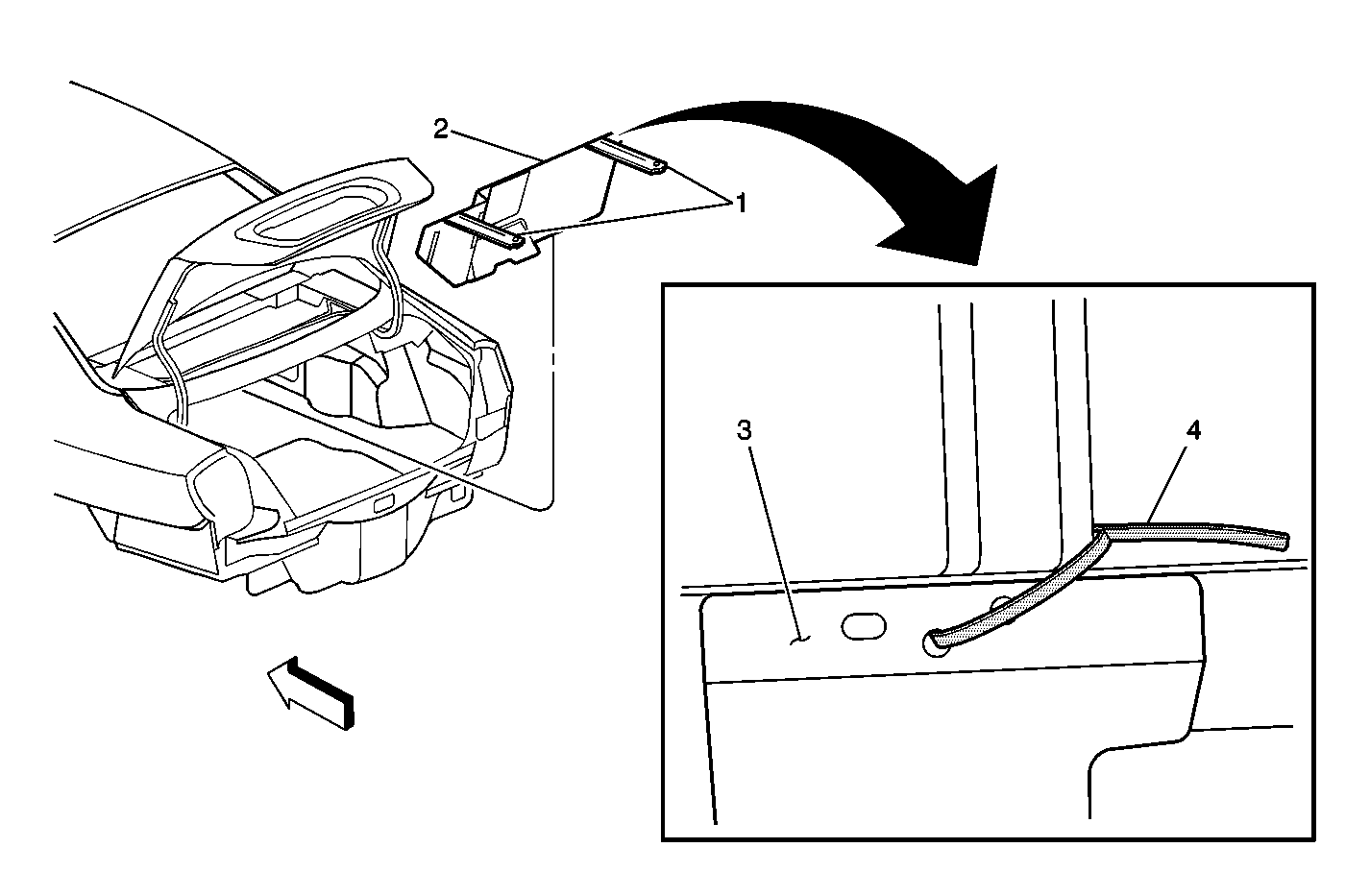 2
1
3
4