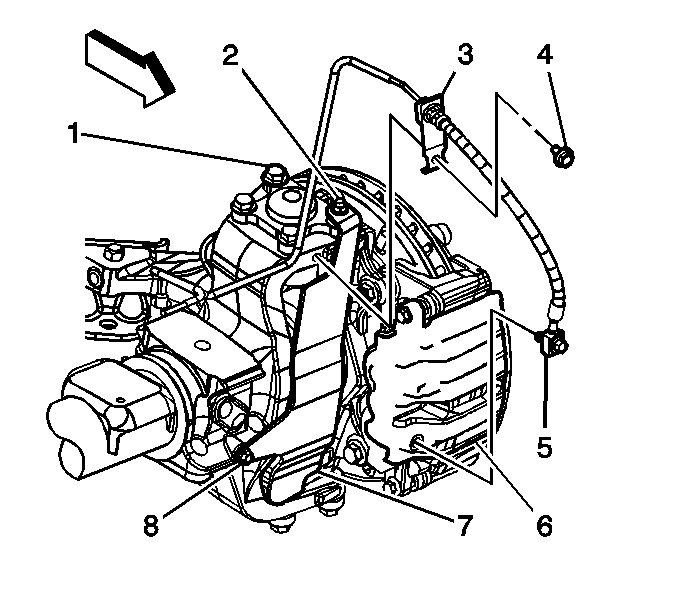 1
2
3
4
5
6
7
8