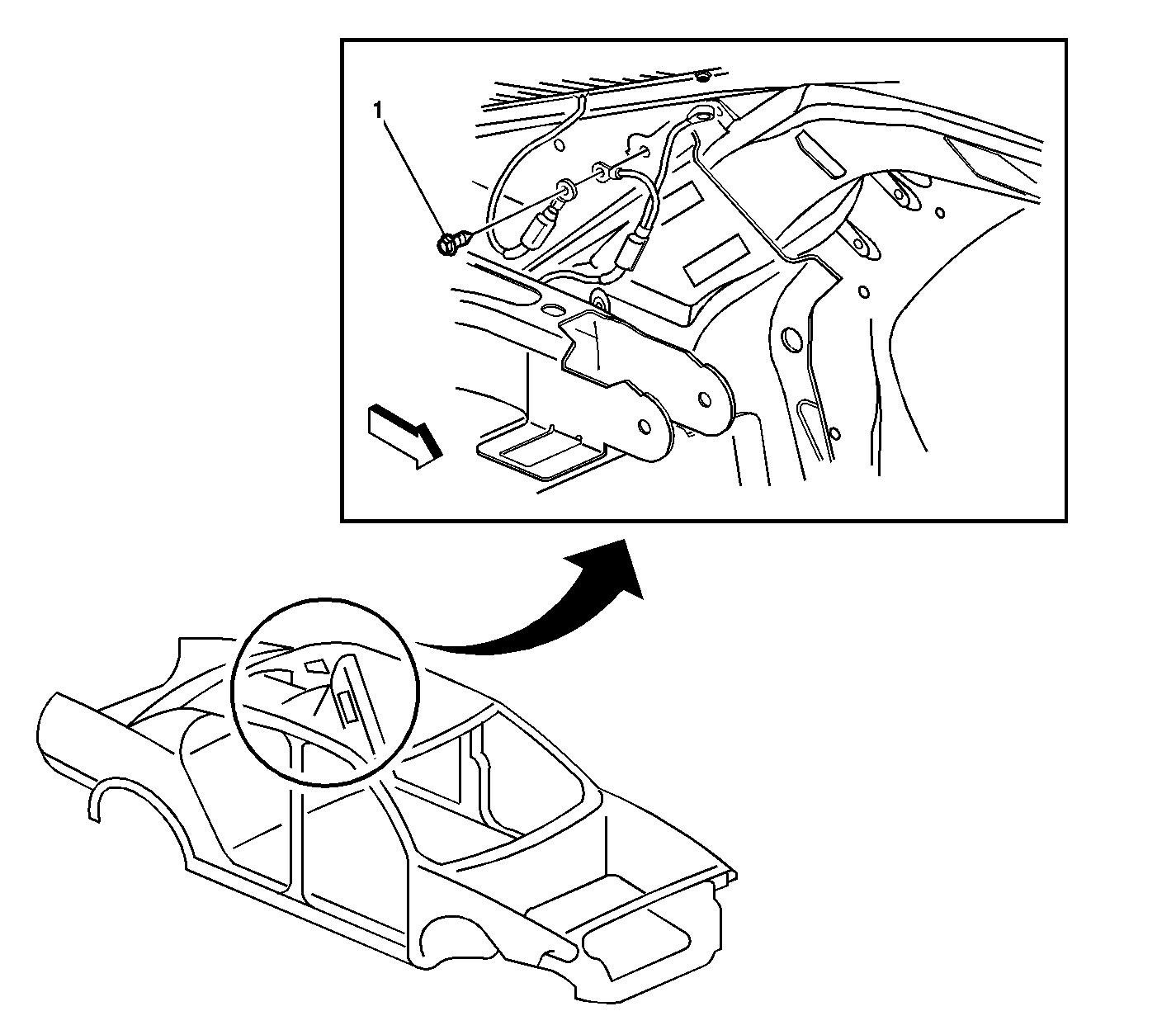 1