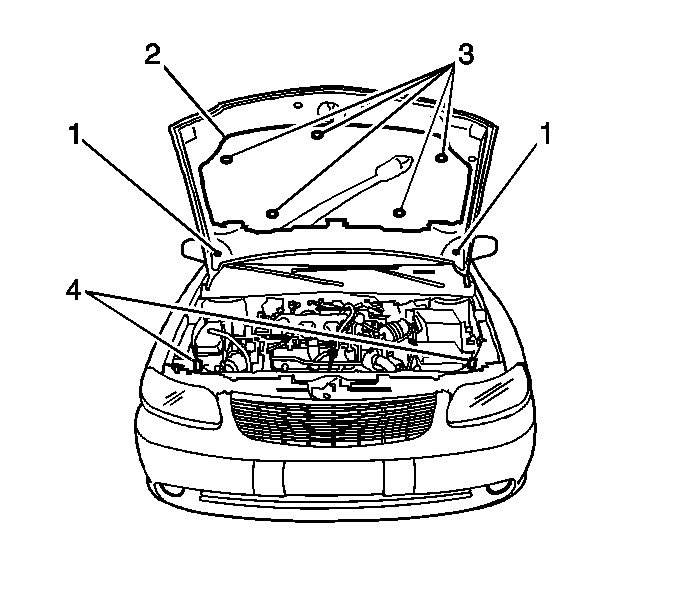 2
3
1
1
4