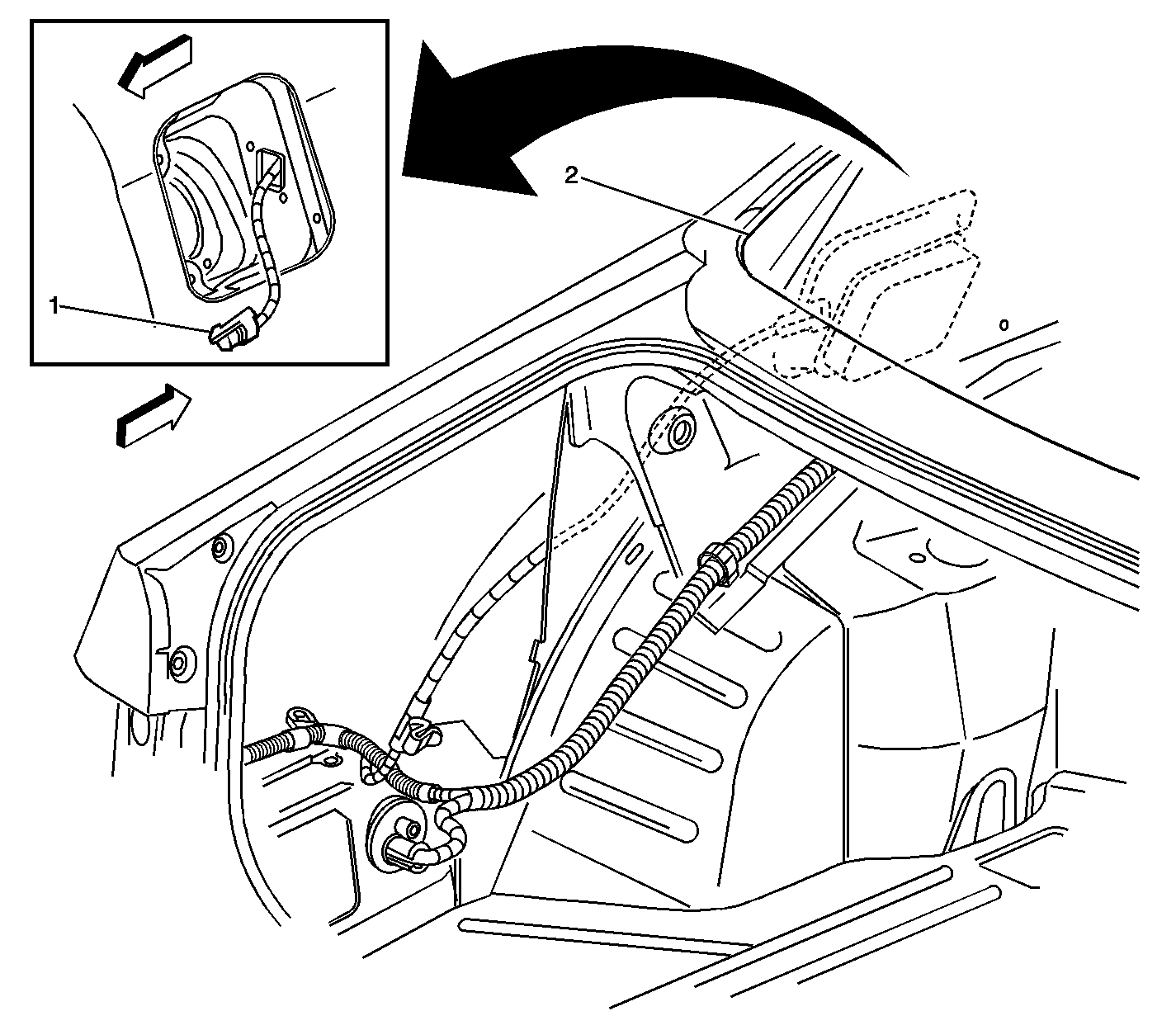 1
2