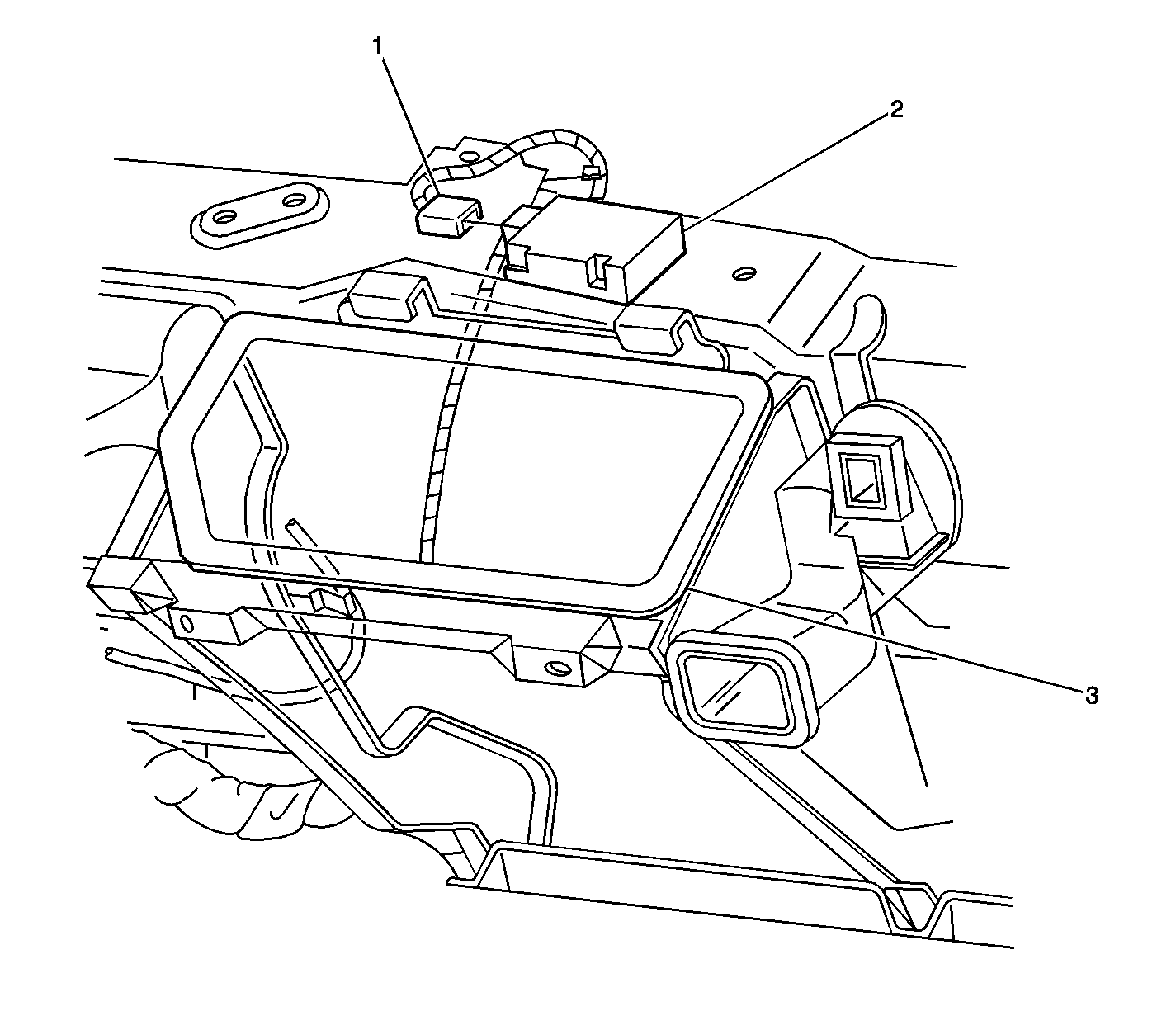 1
2
3