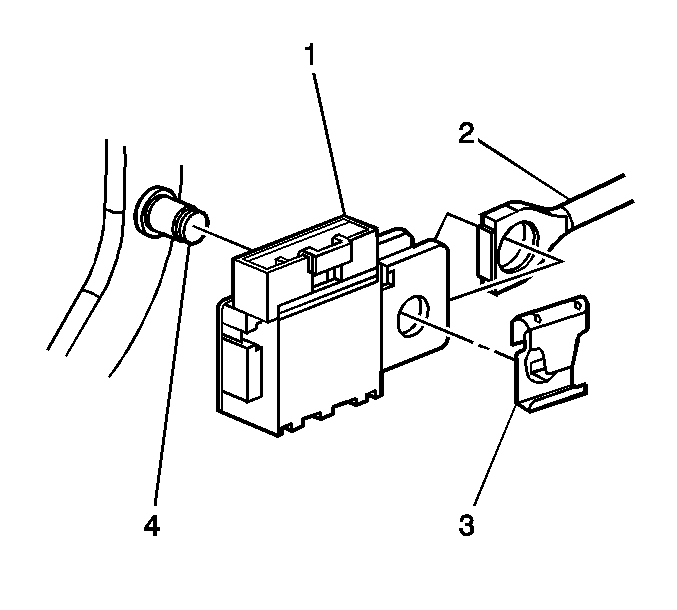 1
2
4
3