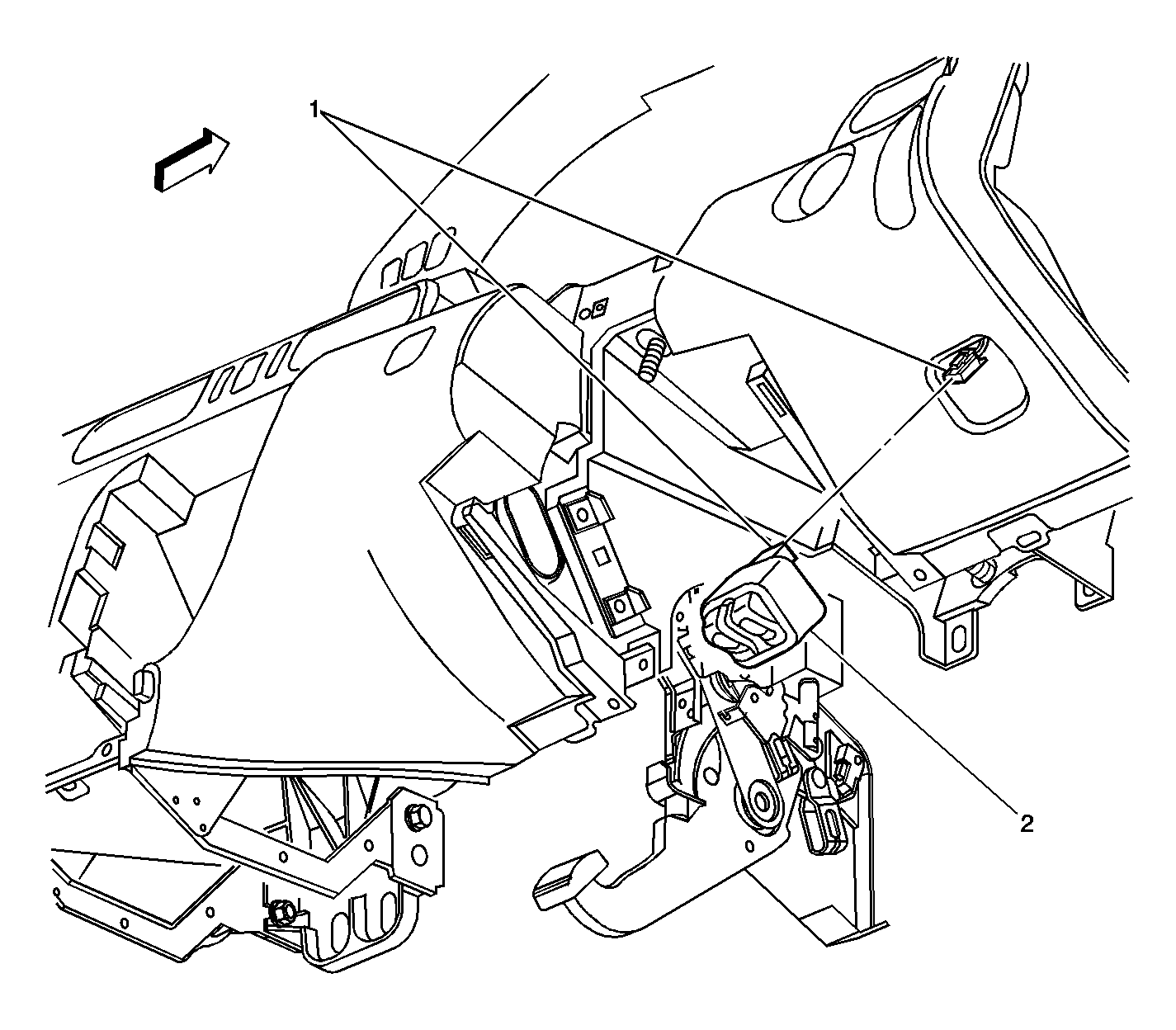 1

2