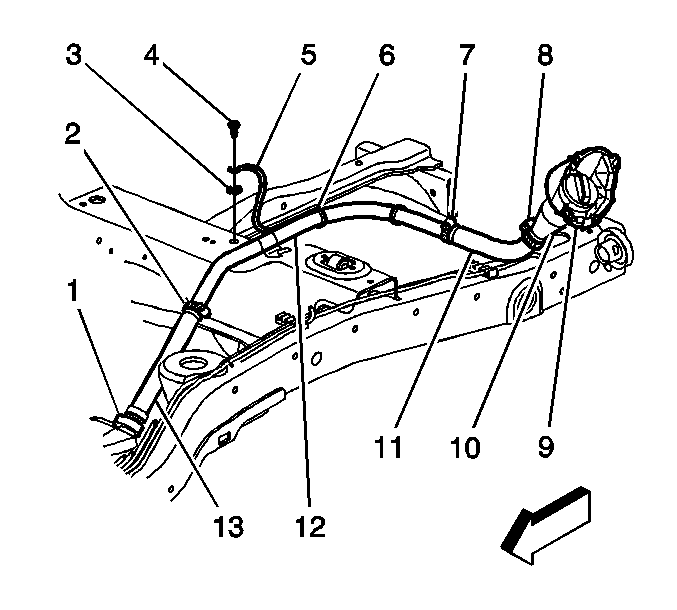 3
4
5
6
7
8
2
1
11
10
9
13
12