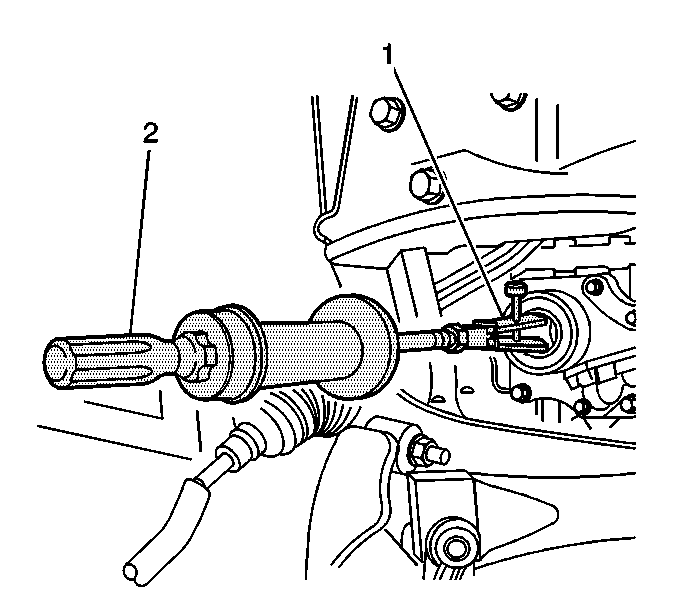 1
2