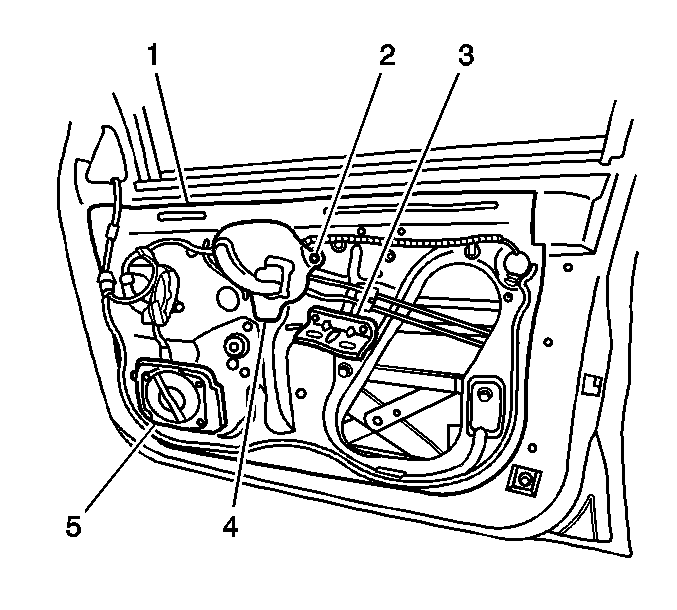 1
2
3
5
4