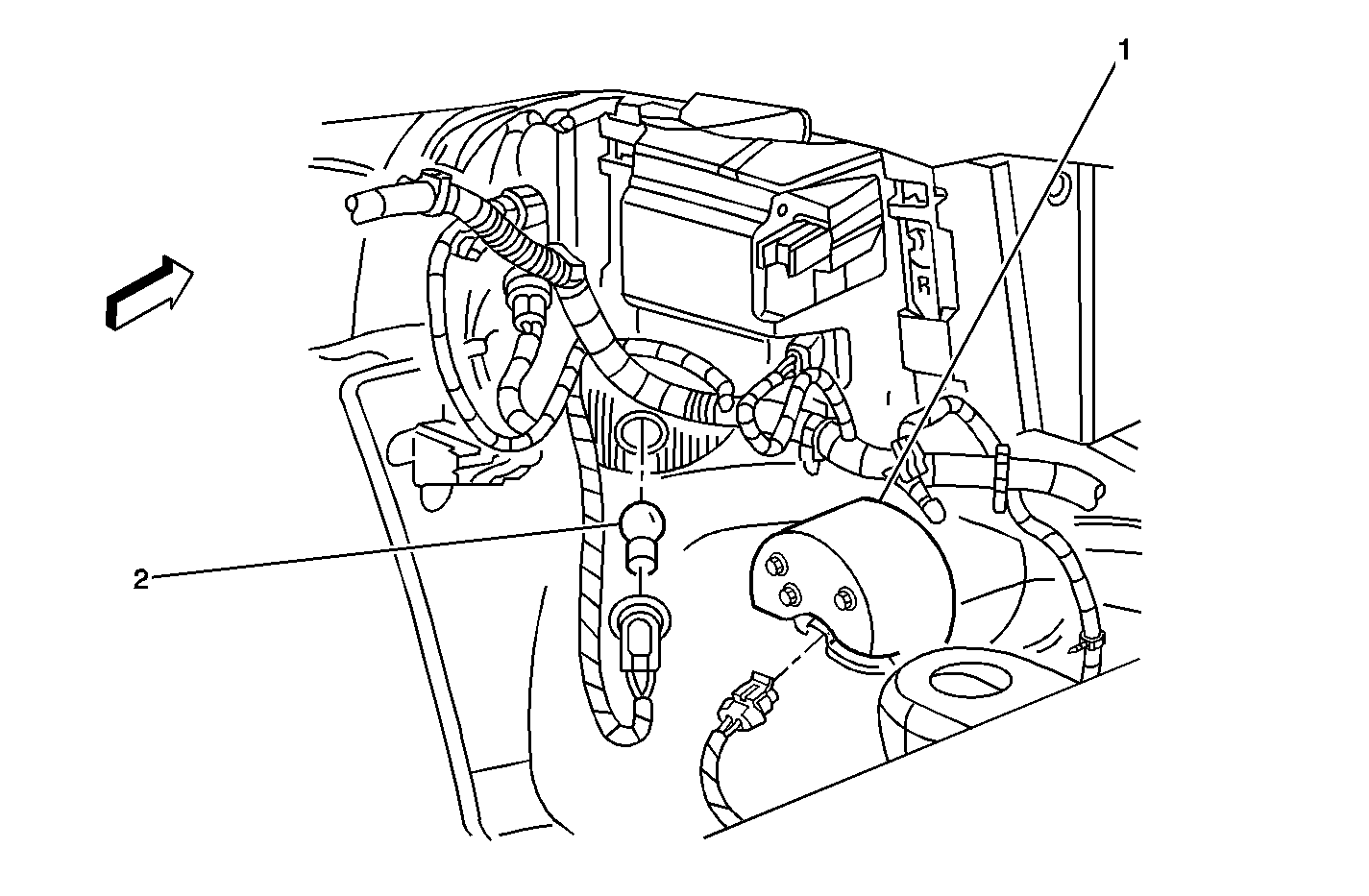 1
R
2