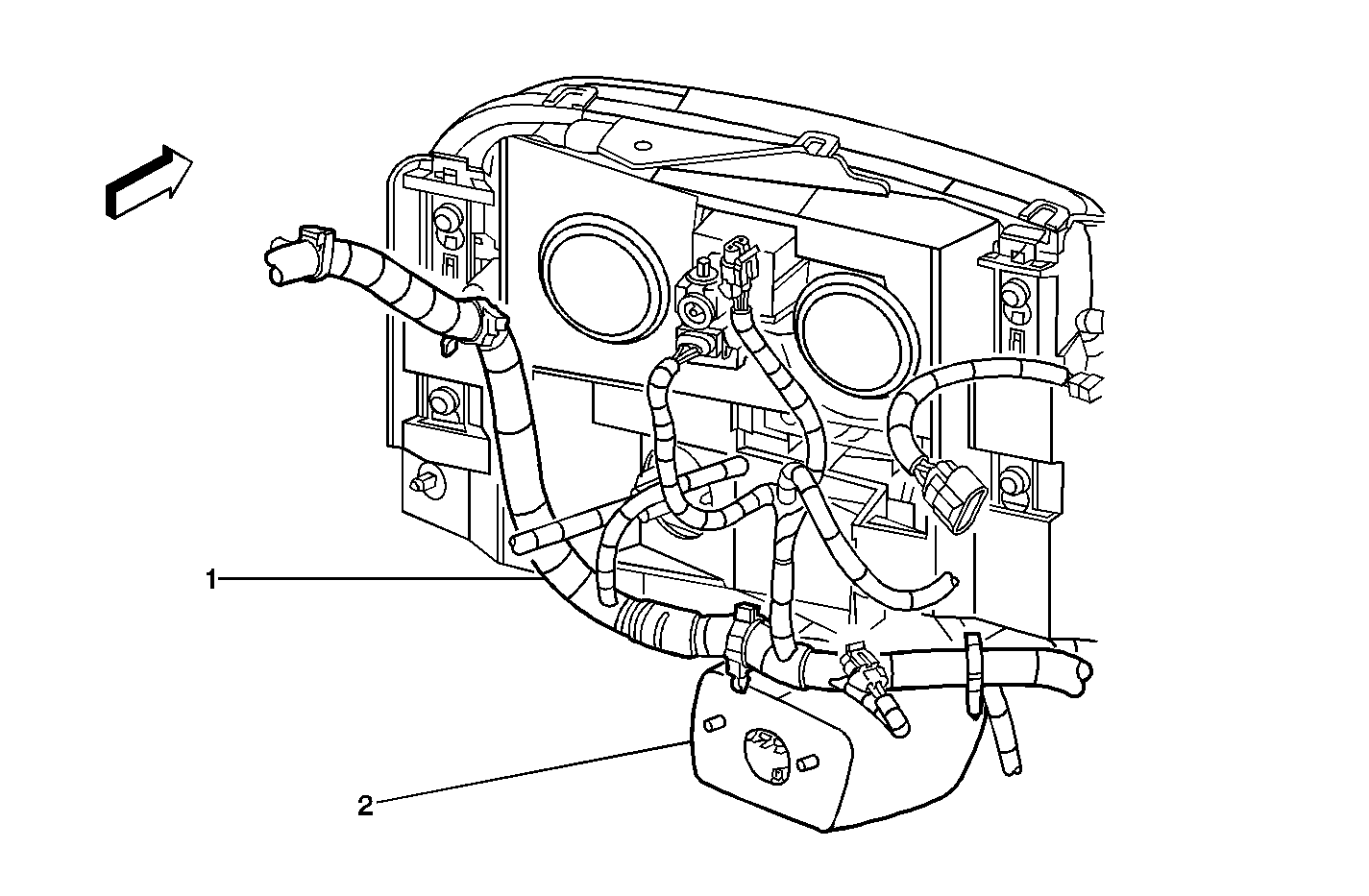 1
2