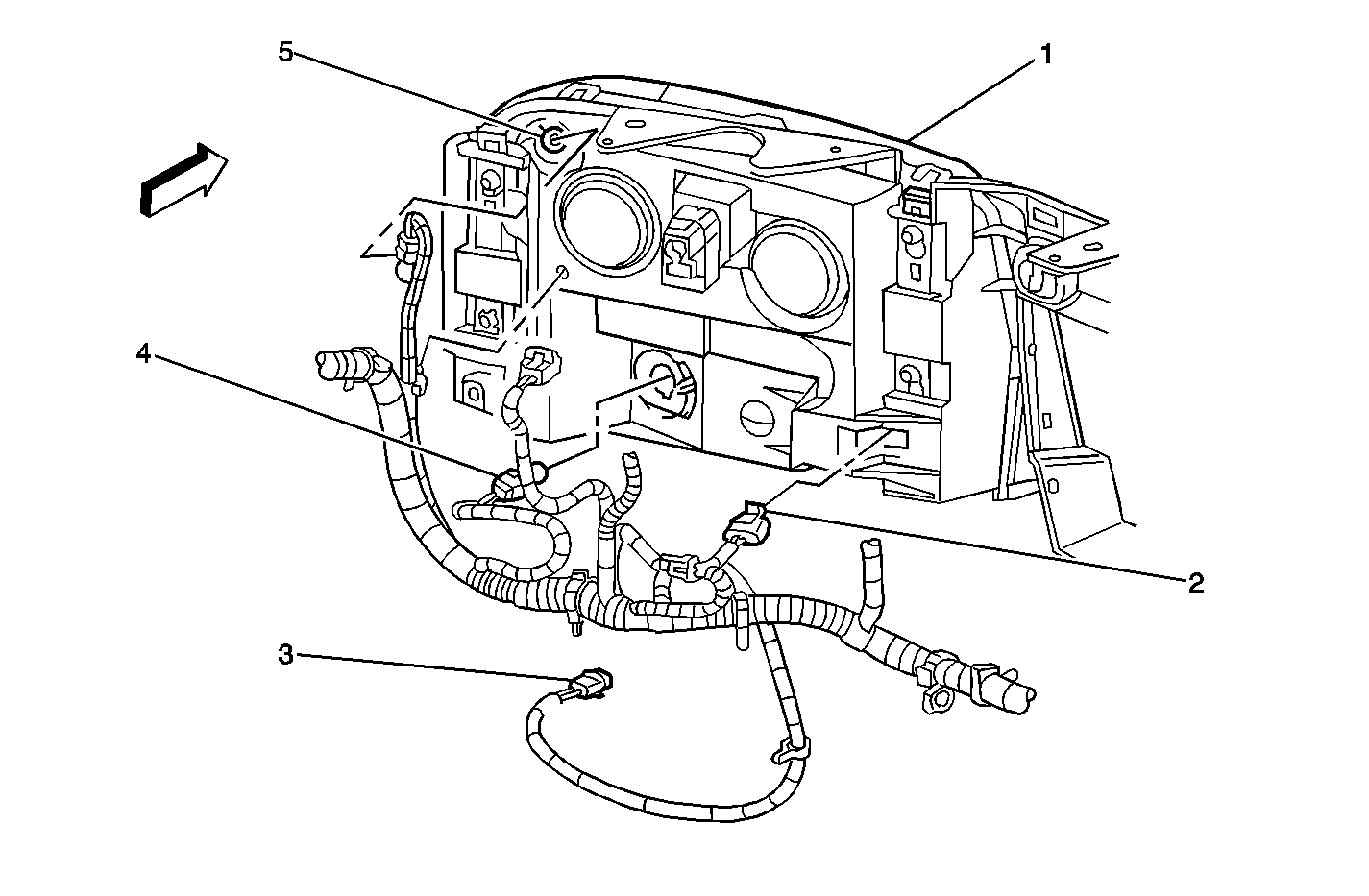 5
1
4
2
3