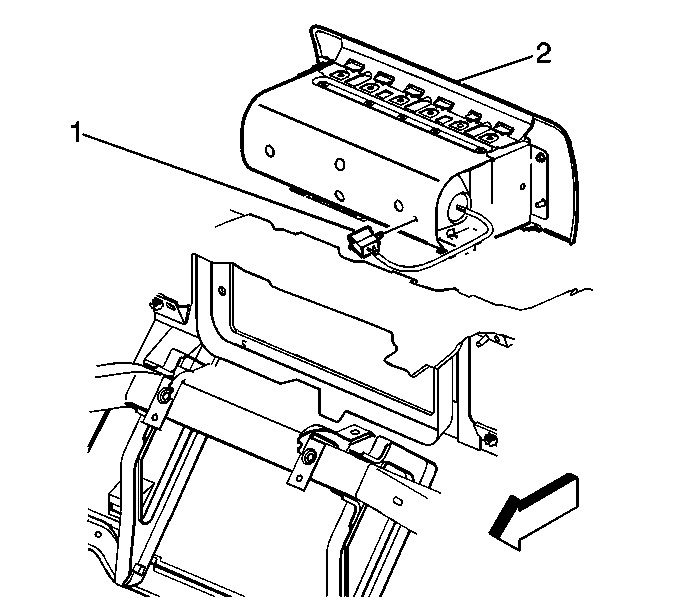 2
1