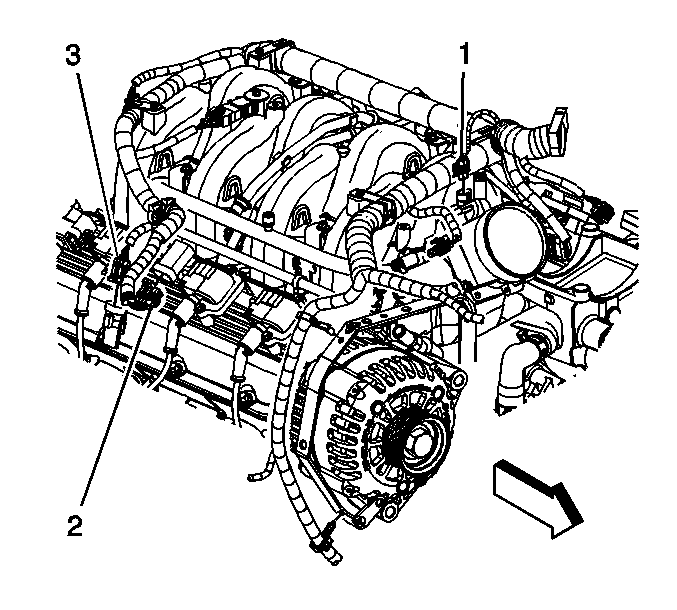 3

1

2