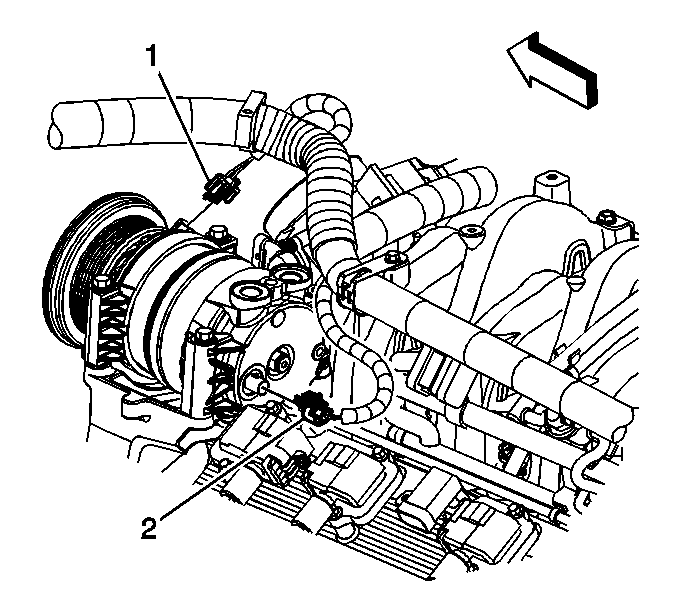 1

2