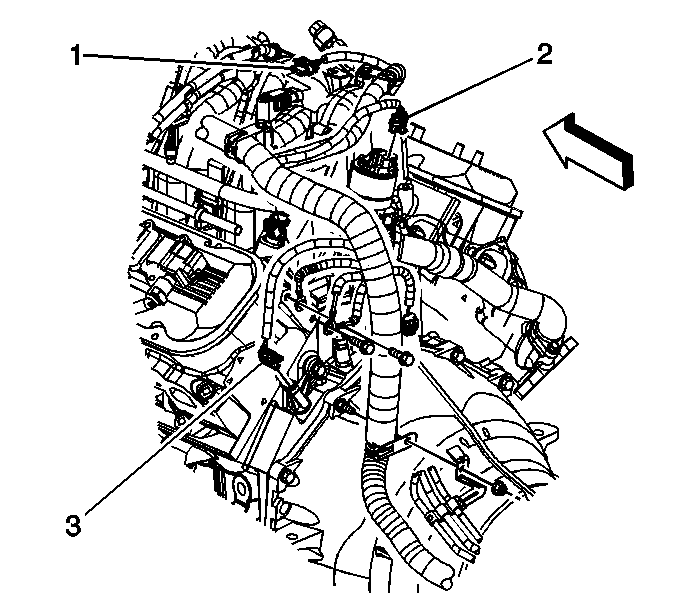 1
2
3