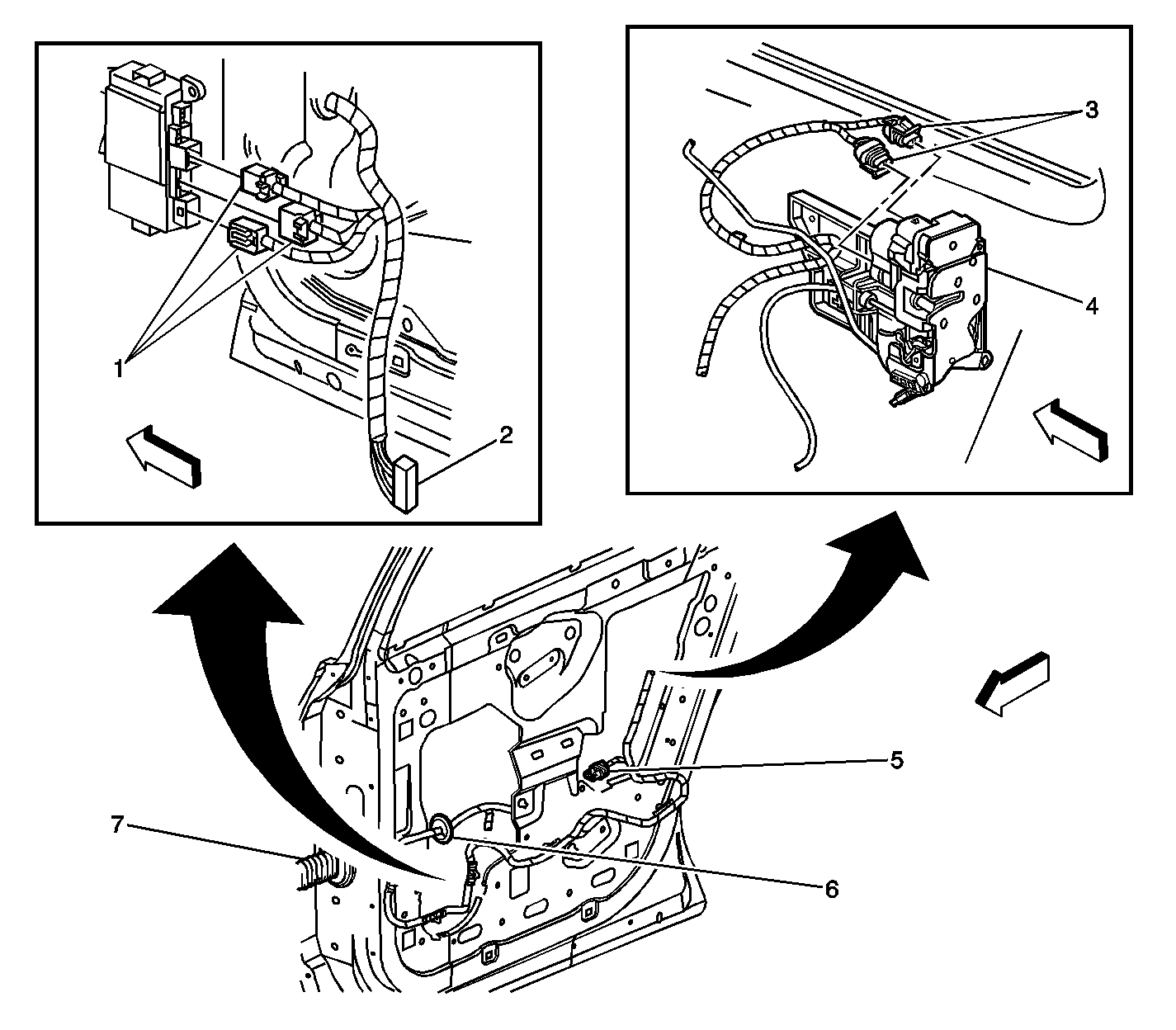 1
2
3
4
5
6
7