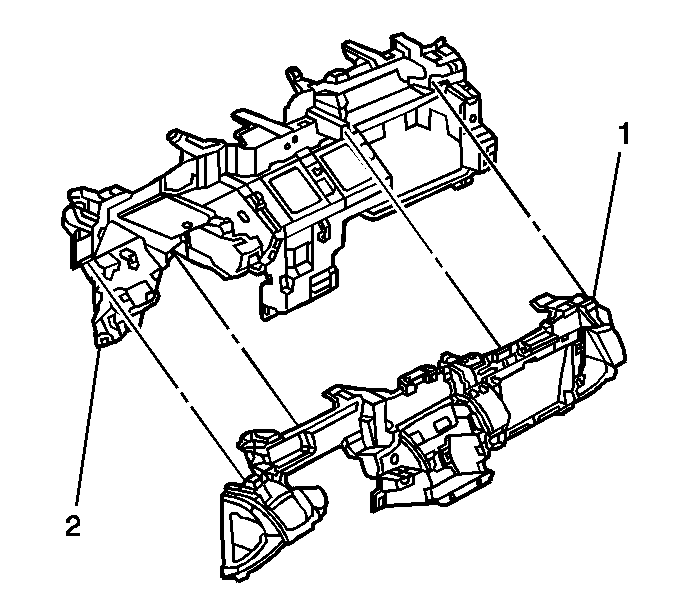 1

2