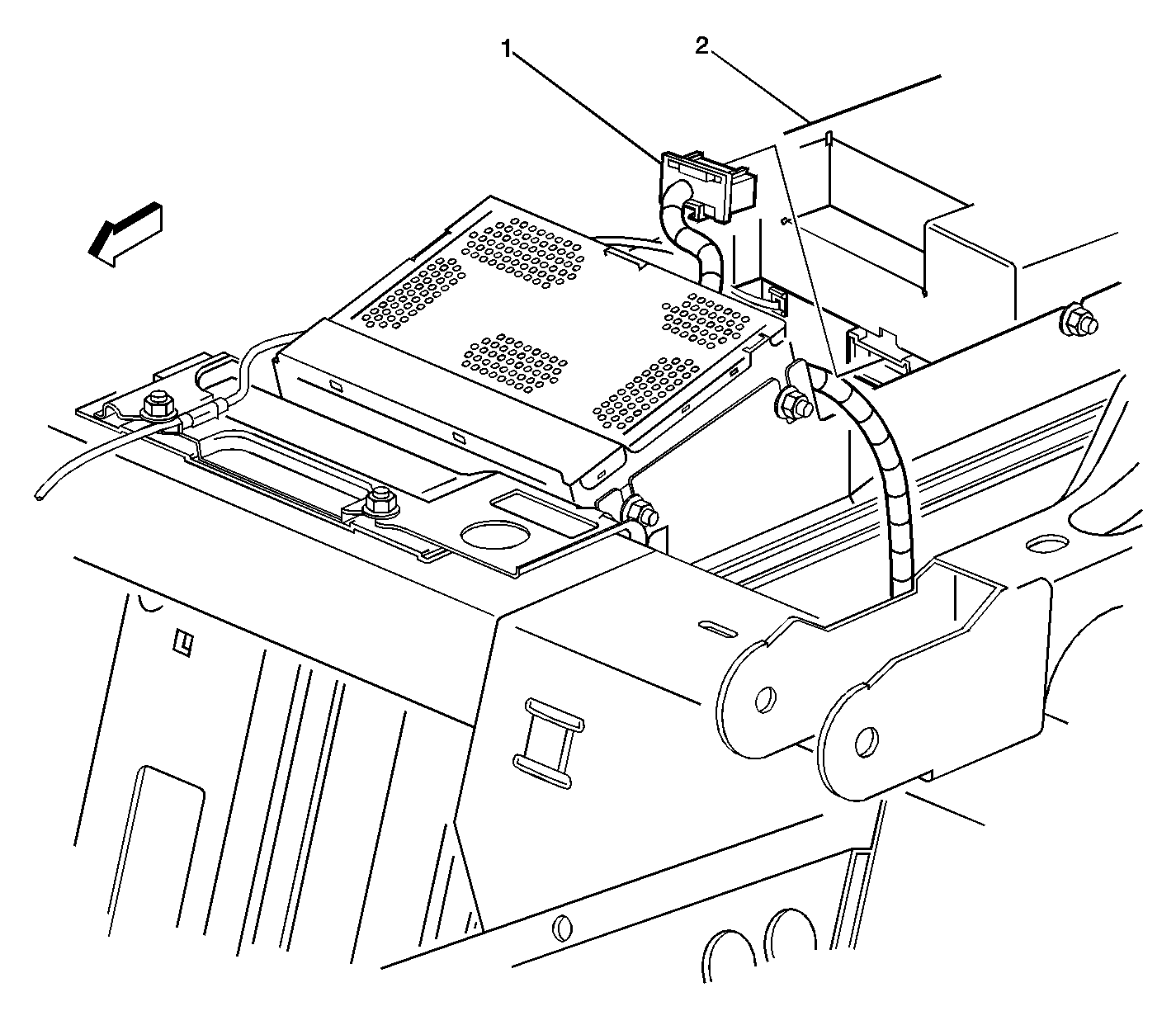 1
2