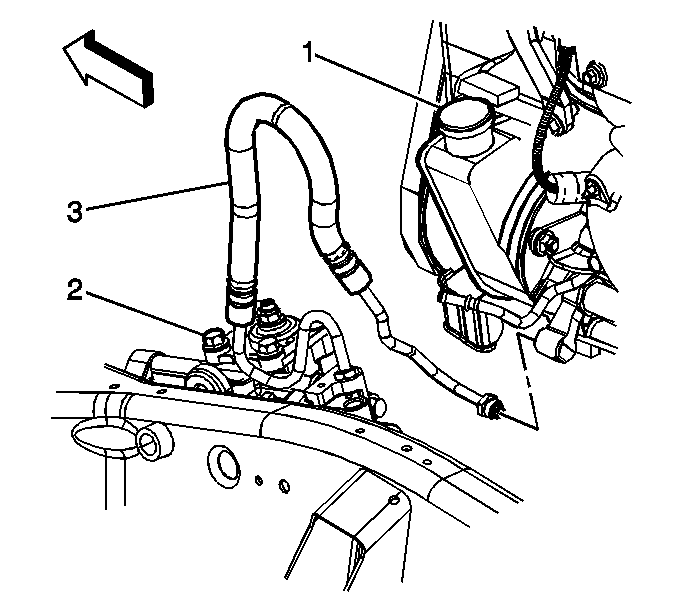 1
3
2