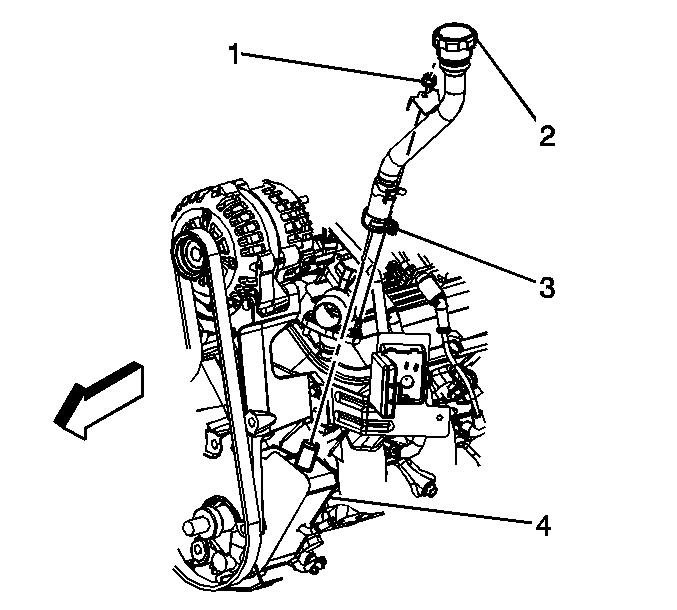 1
2
3
4