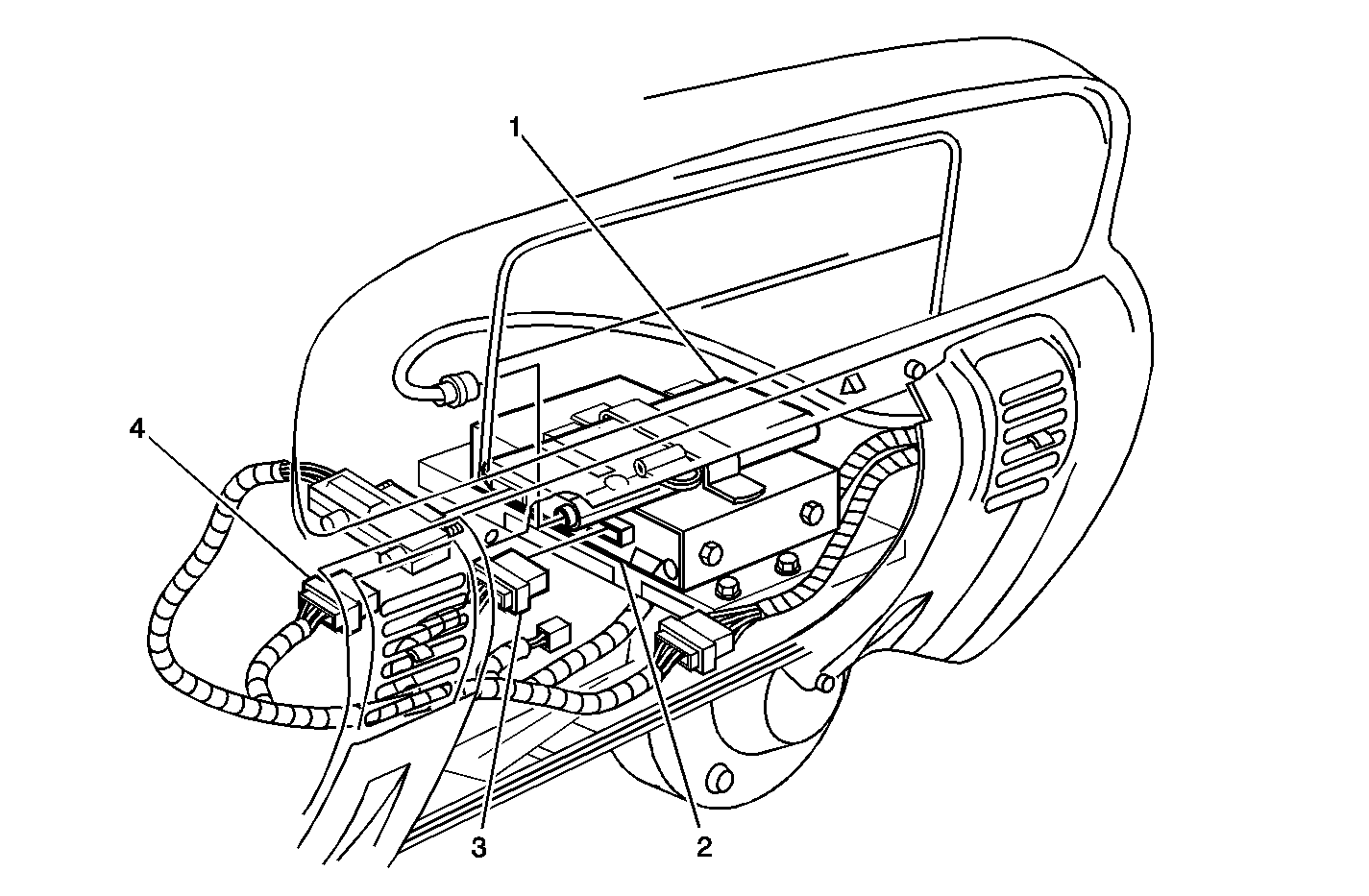 1
4
3
2