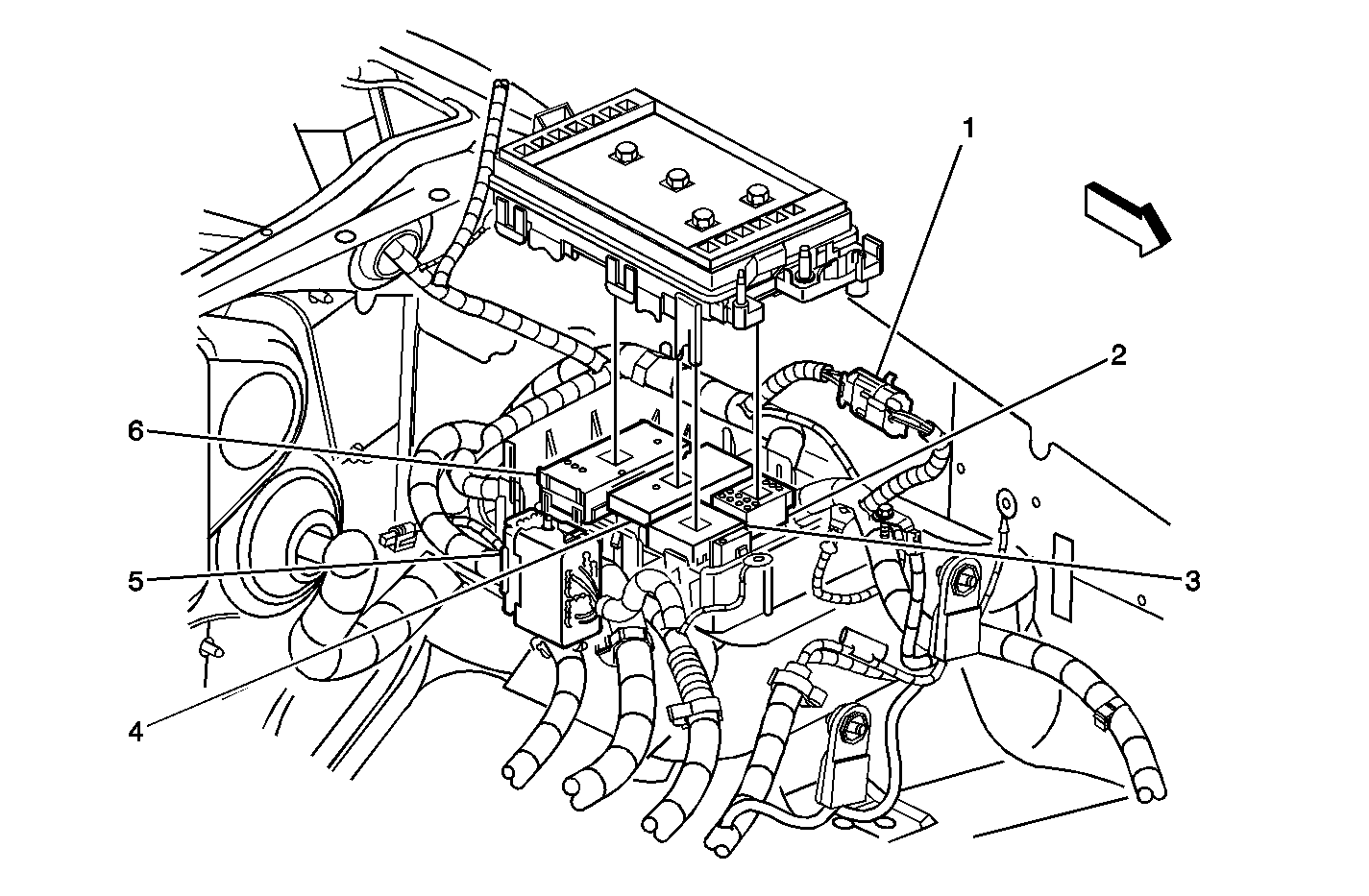 1
2
6
5
3
4