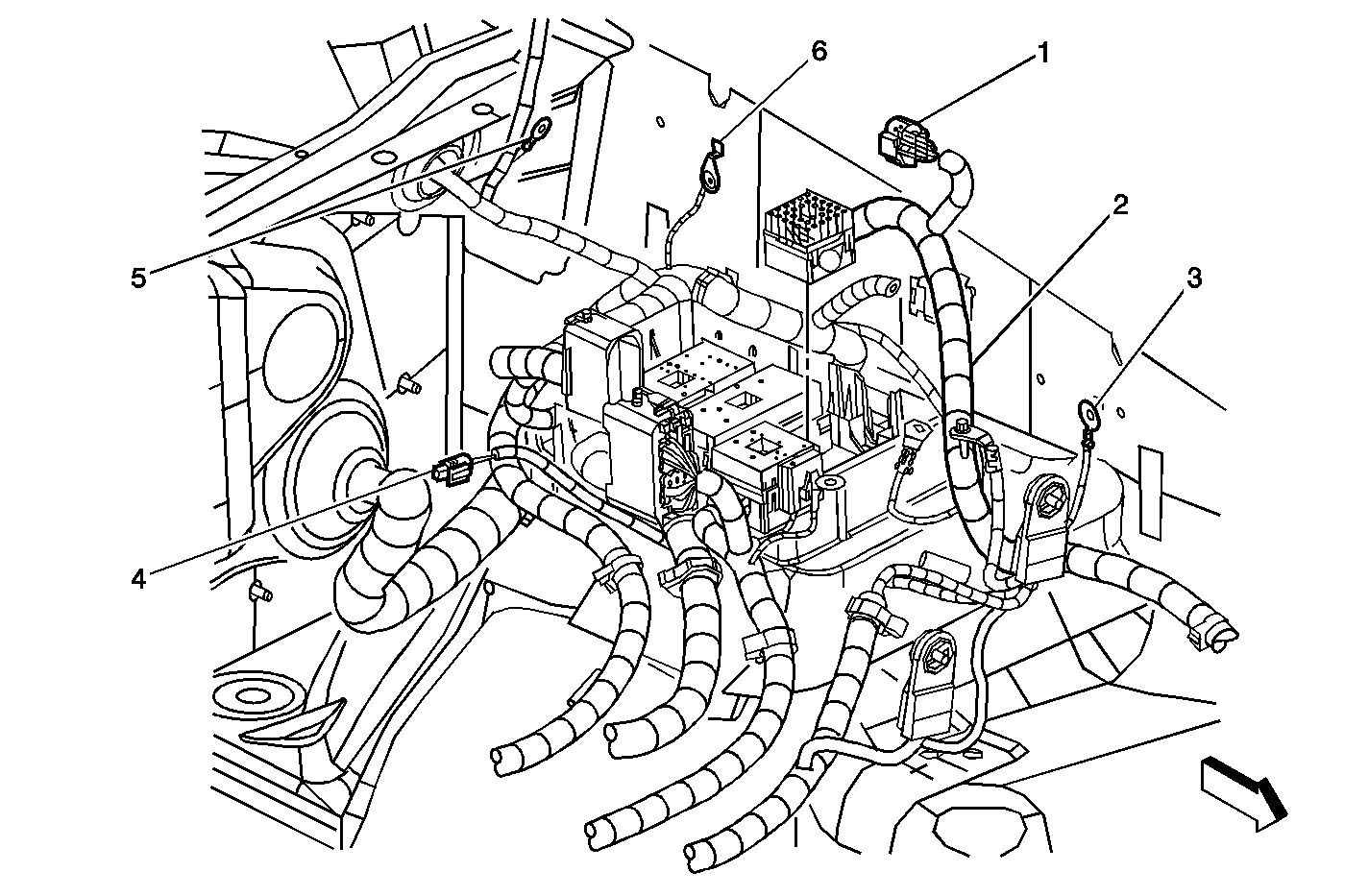 6
1
2
3
5
4