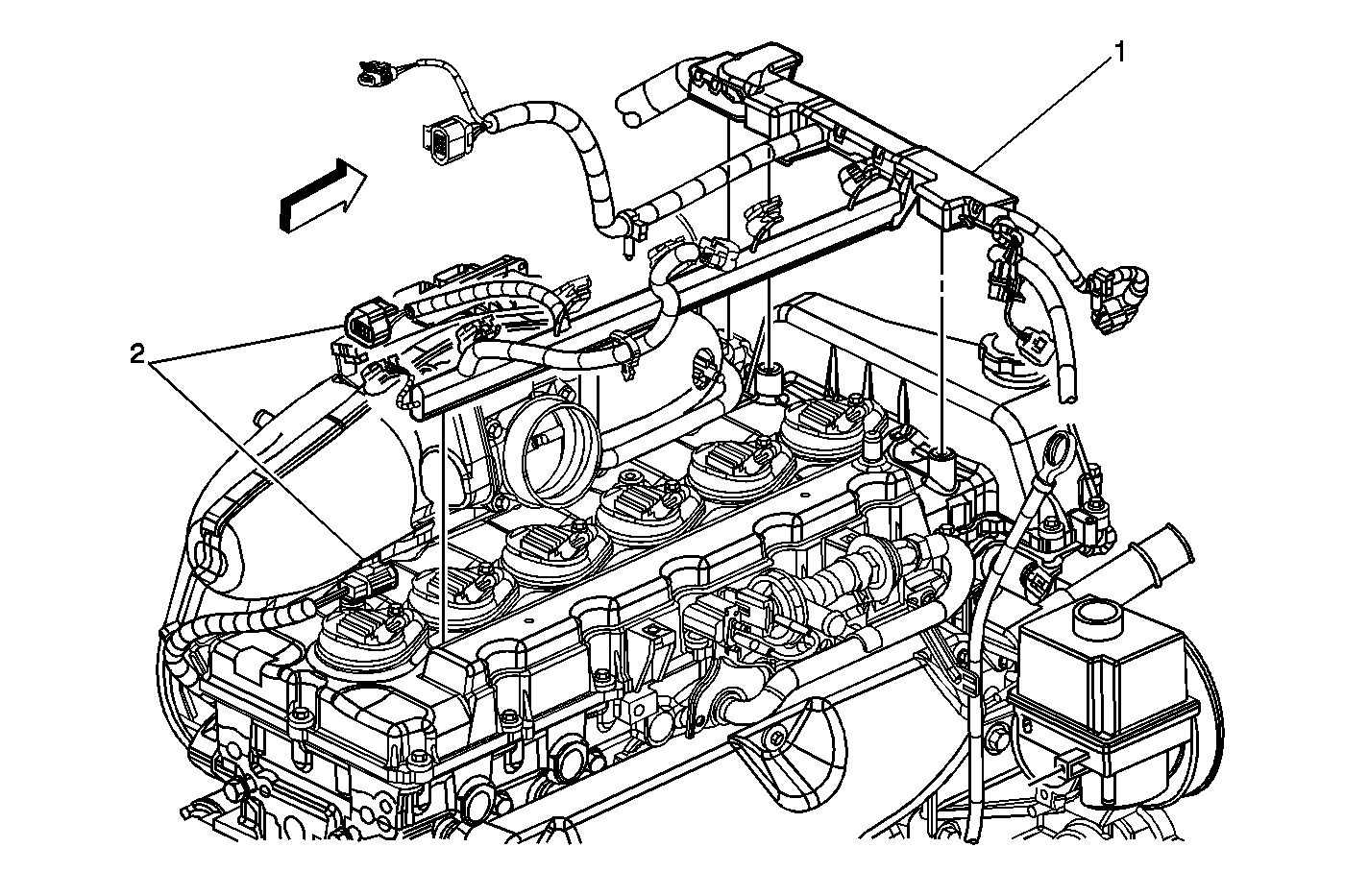 1

2