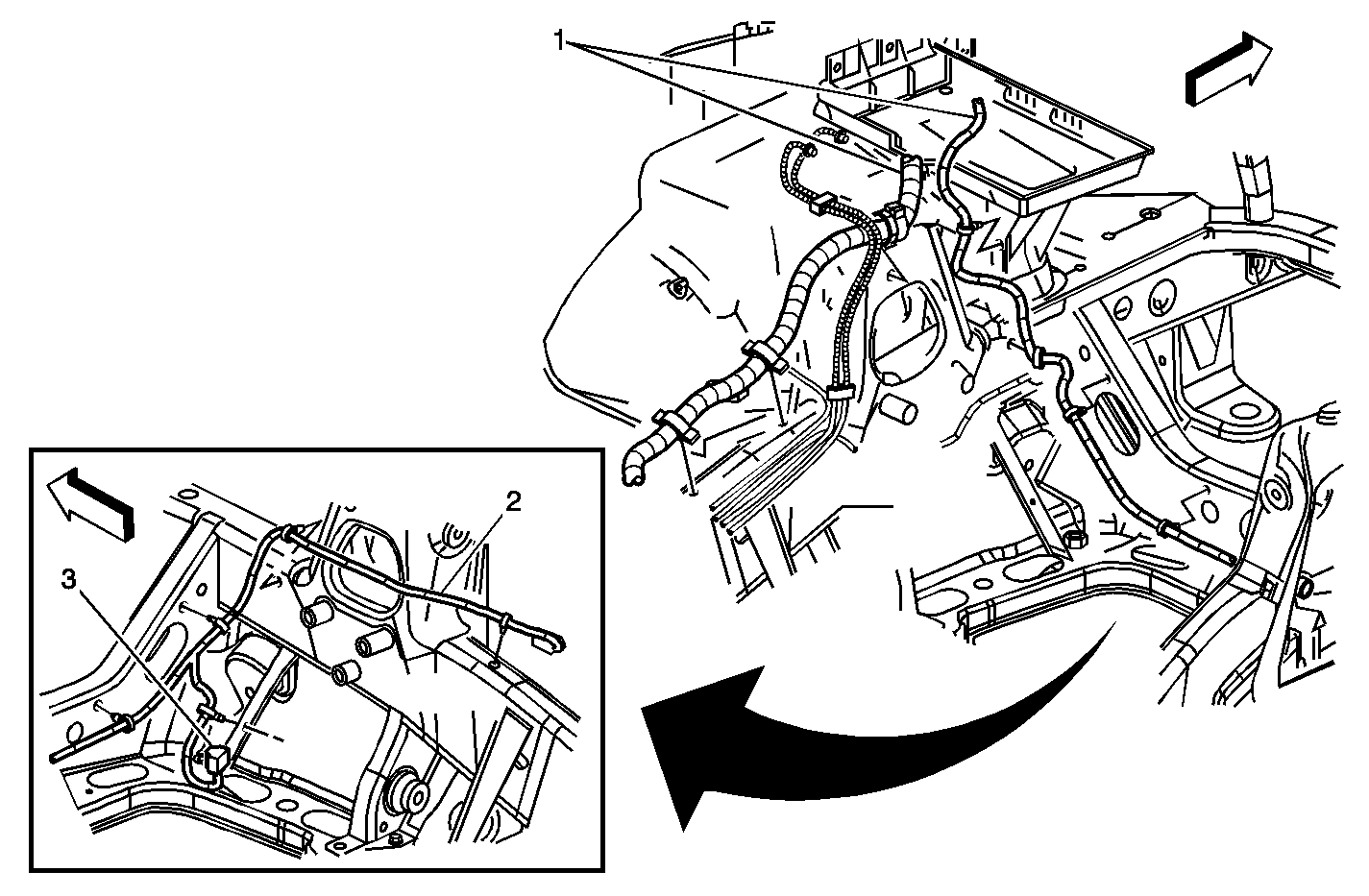 1
2
3