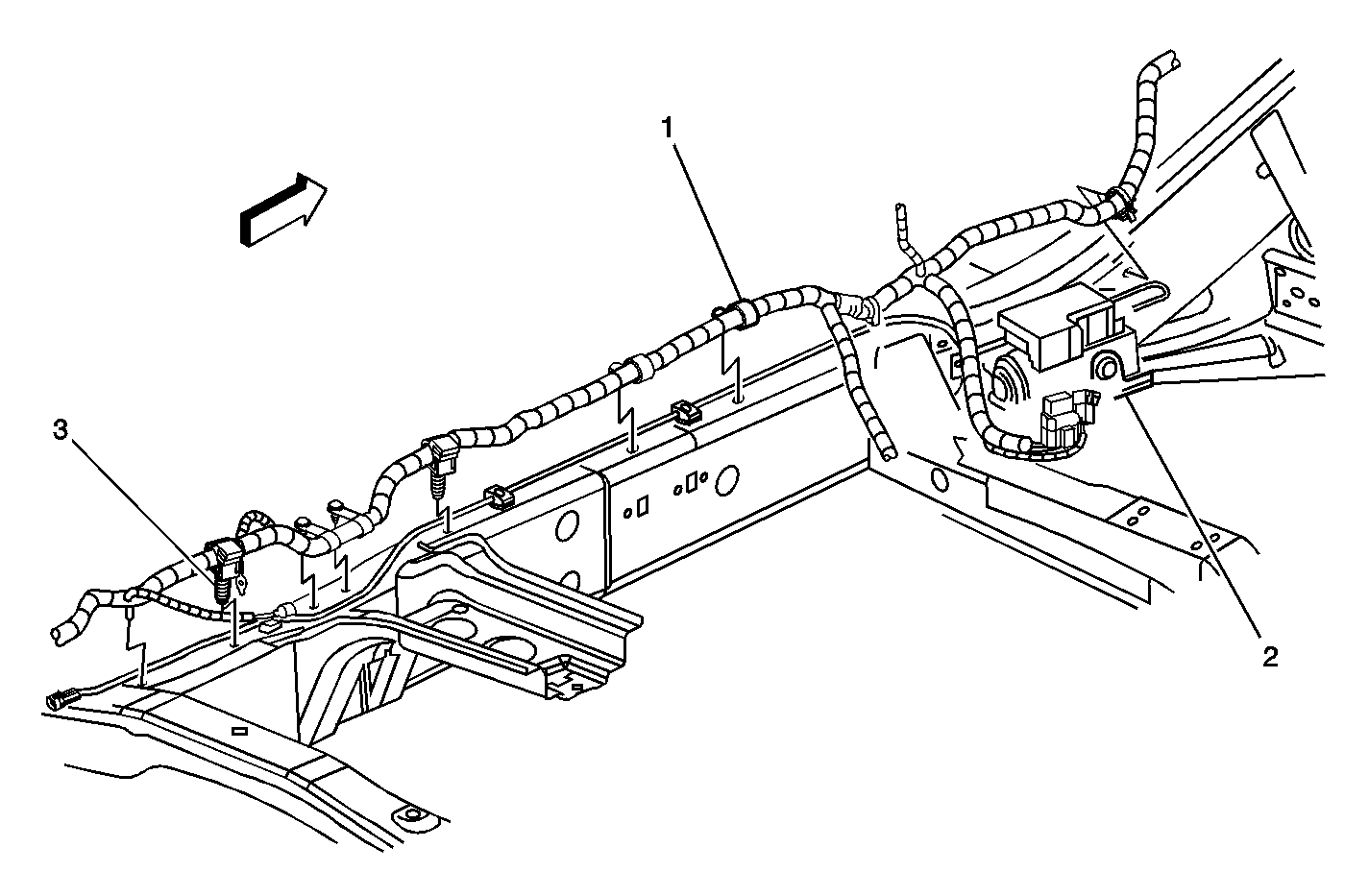 1
3
2