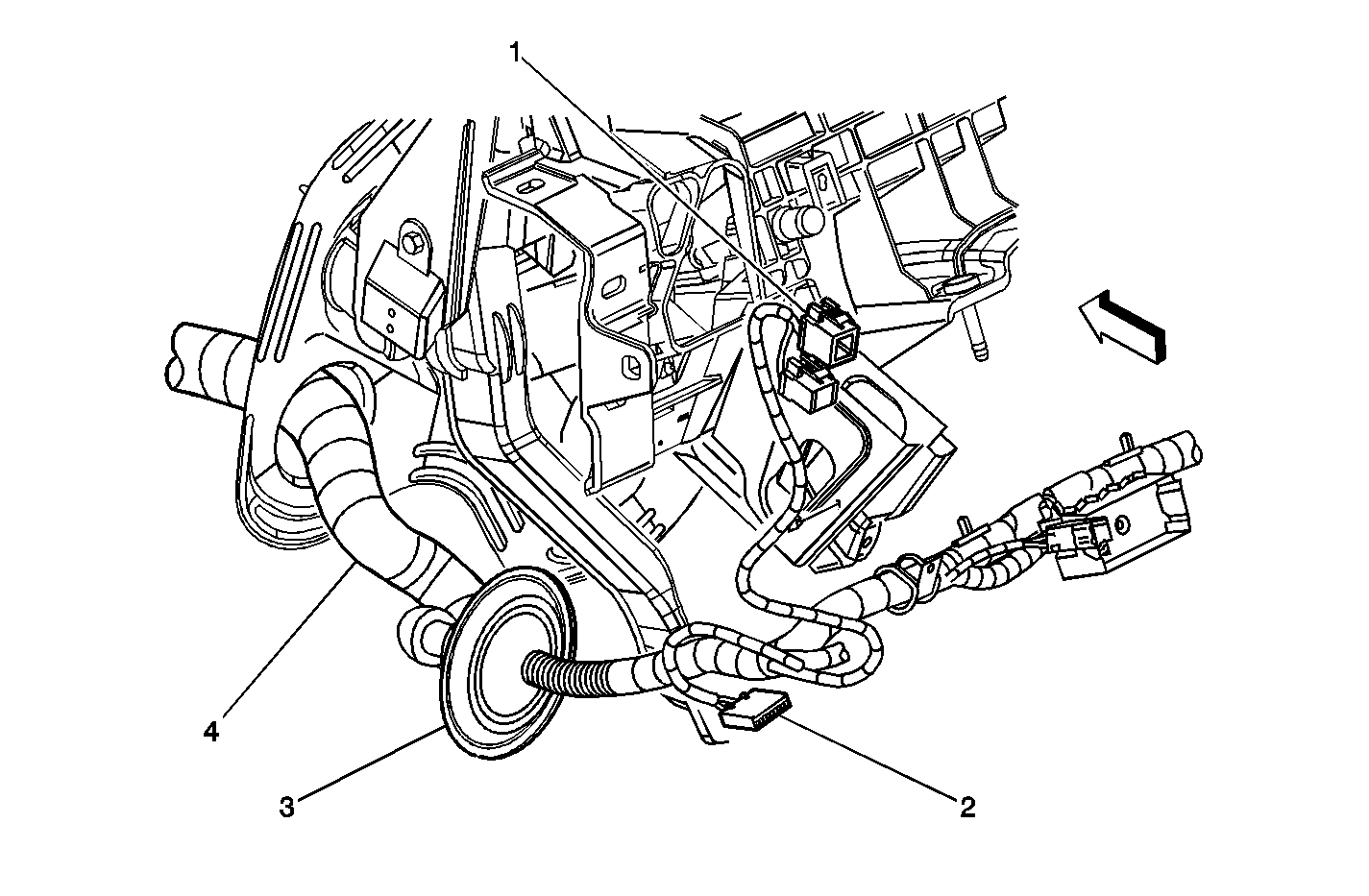 1
4
3
2