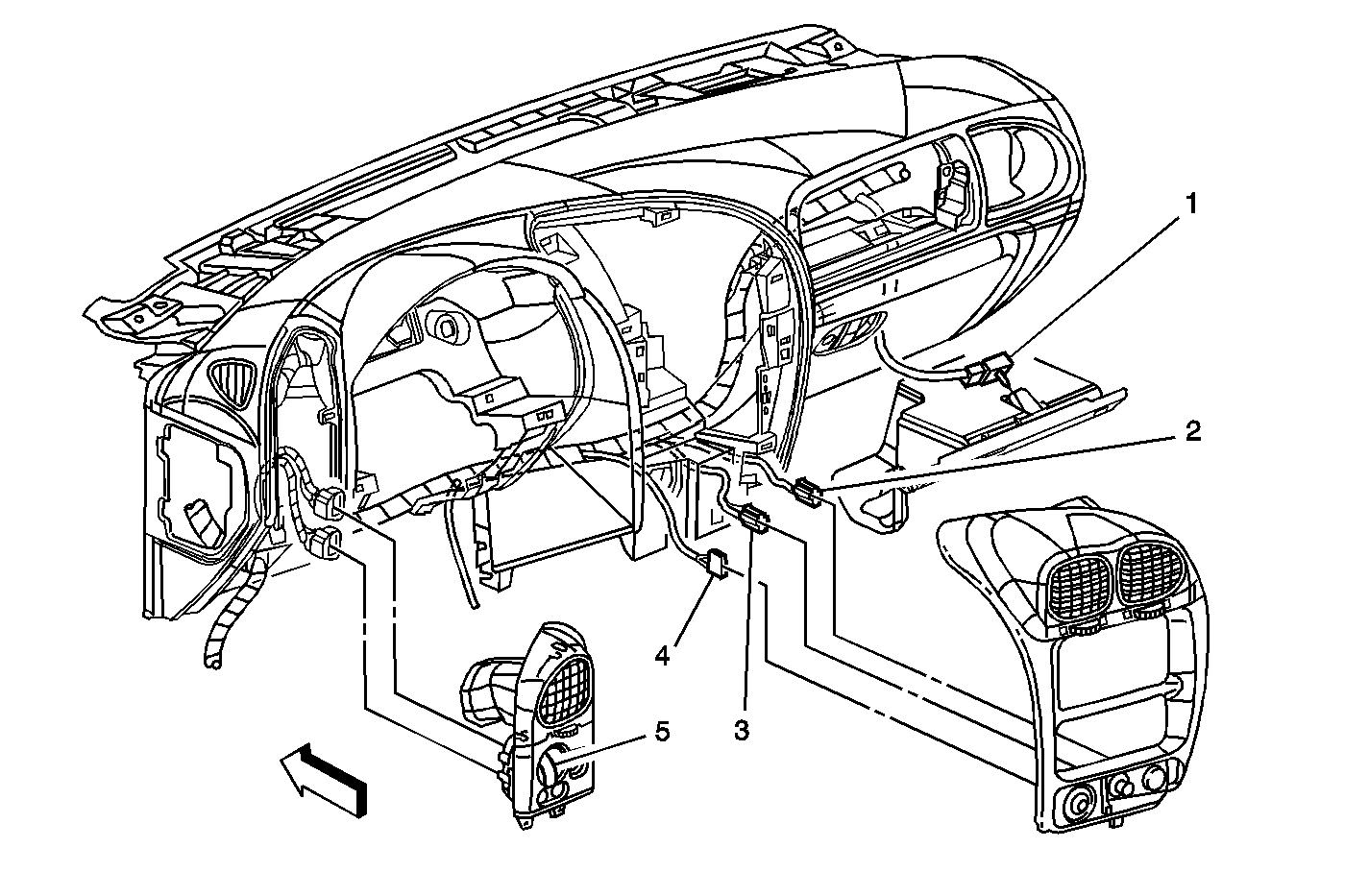 1
2
4
3
5