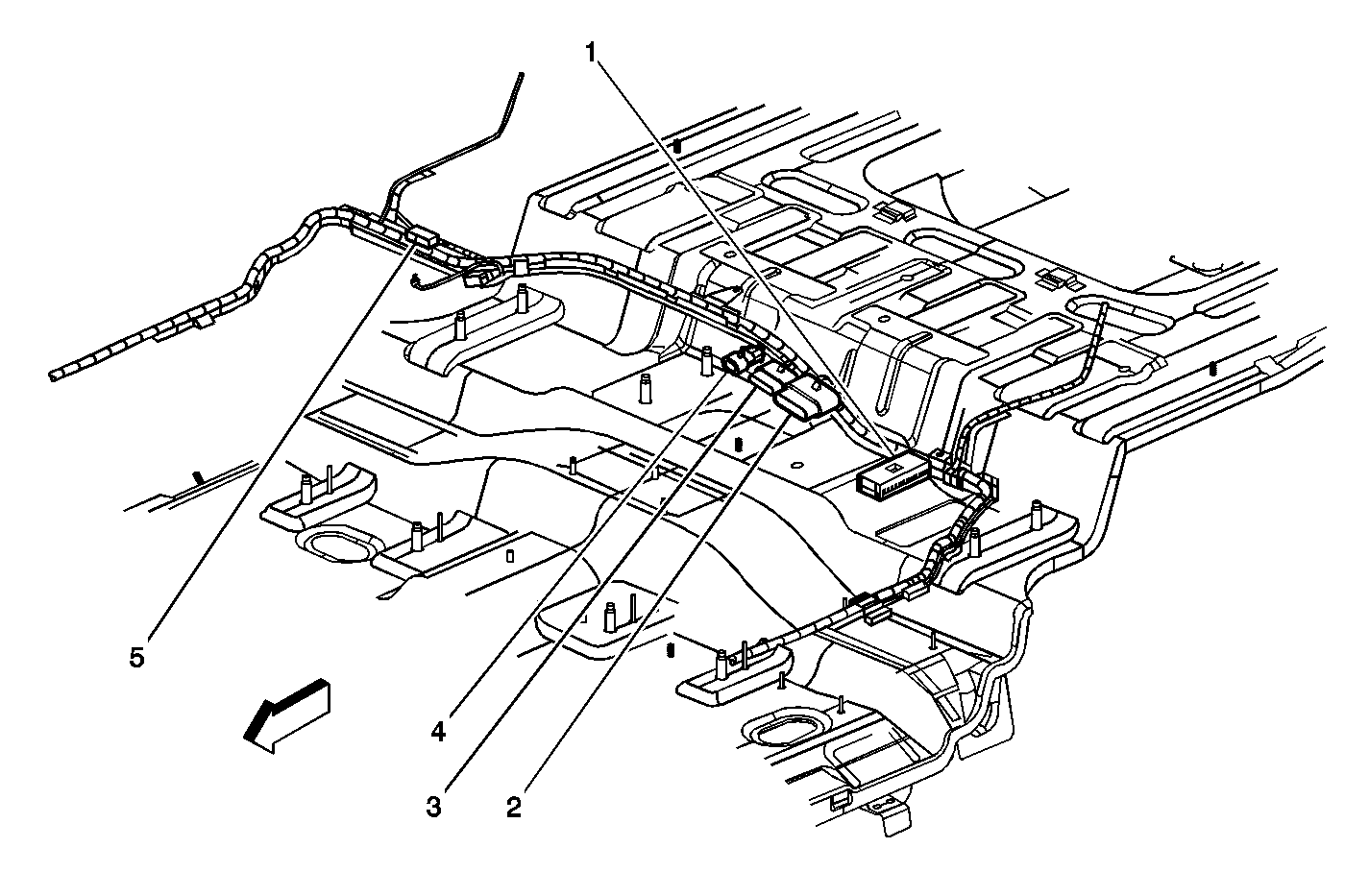 1
5
4
3
2