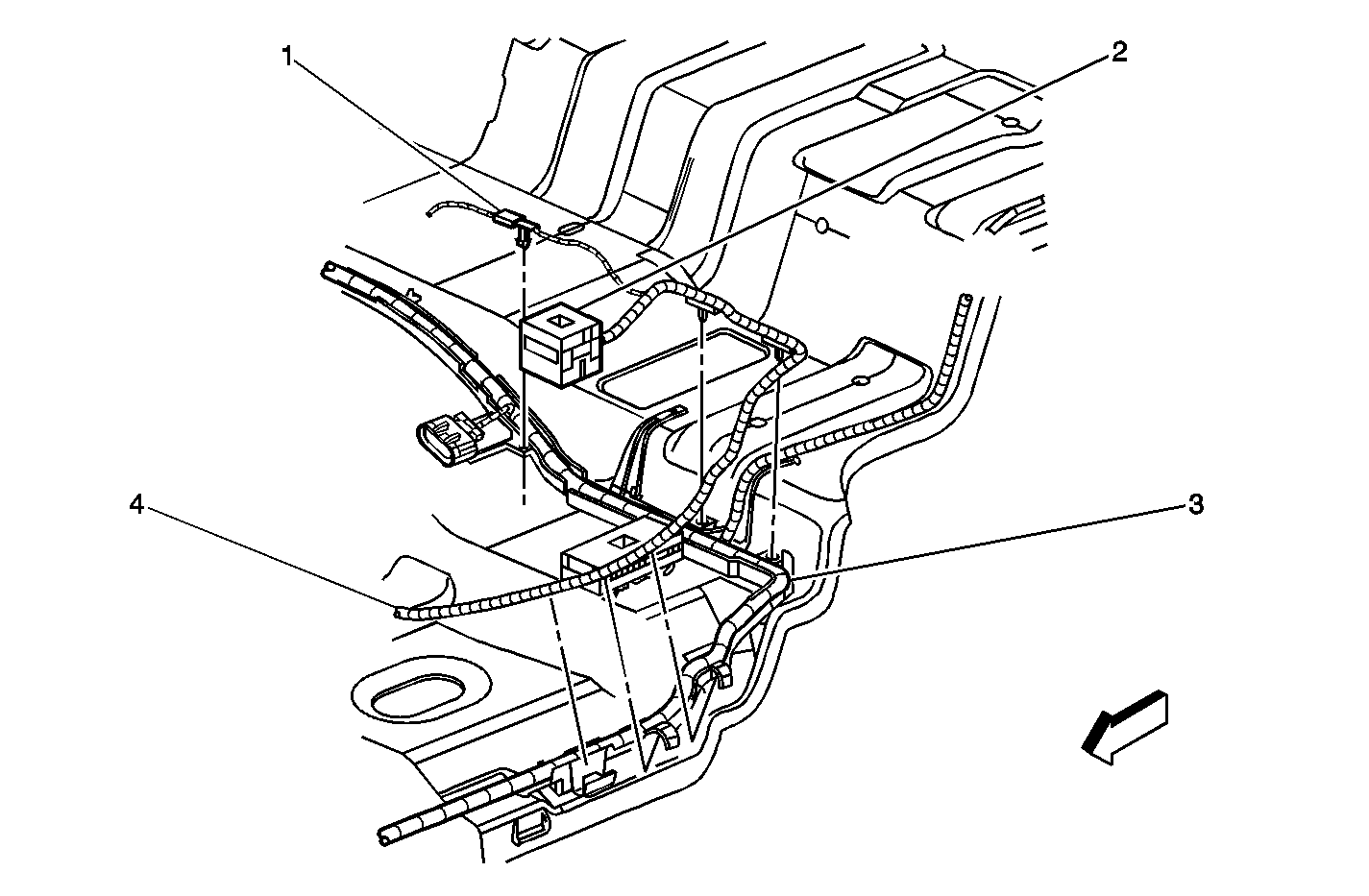 1
2
4
3