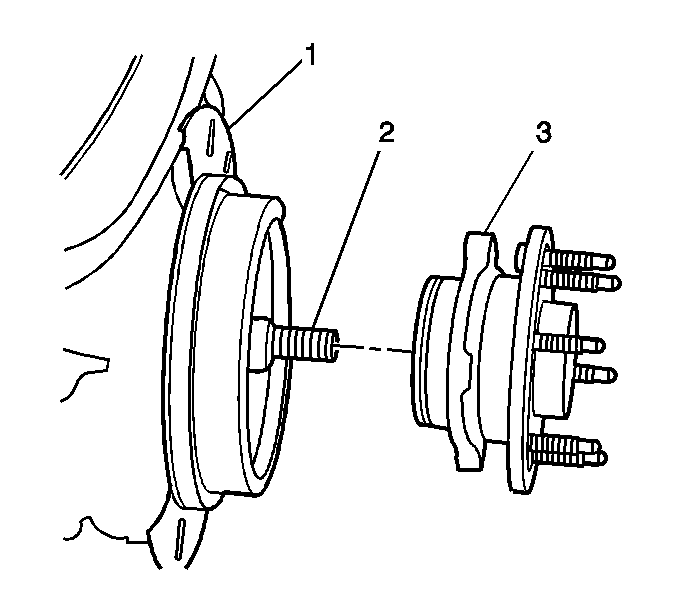 1
2
3