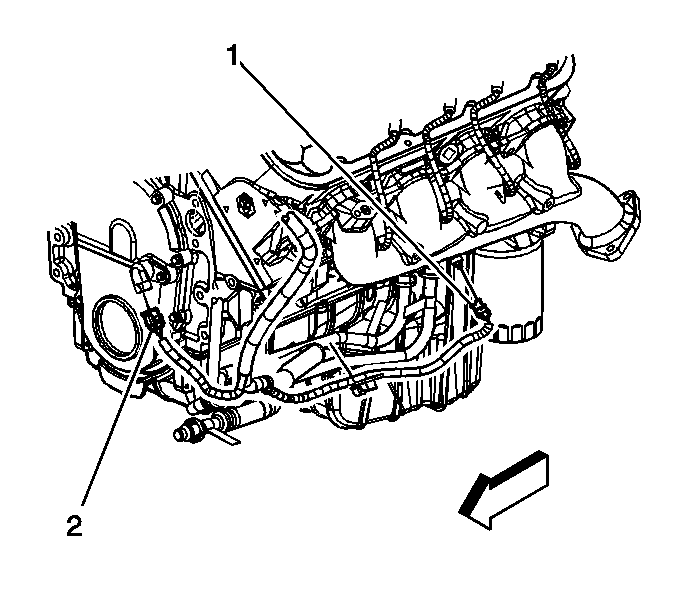 1

2