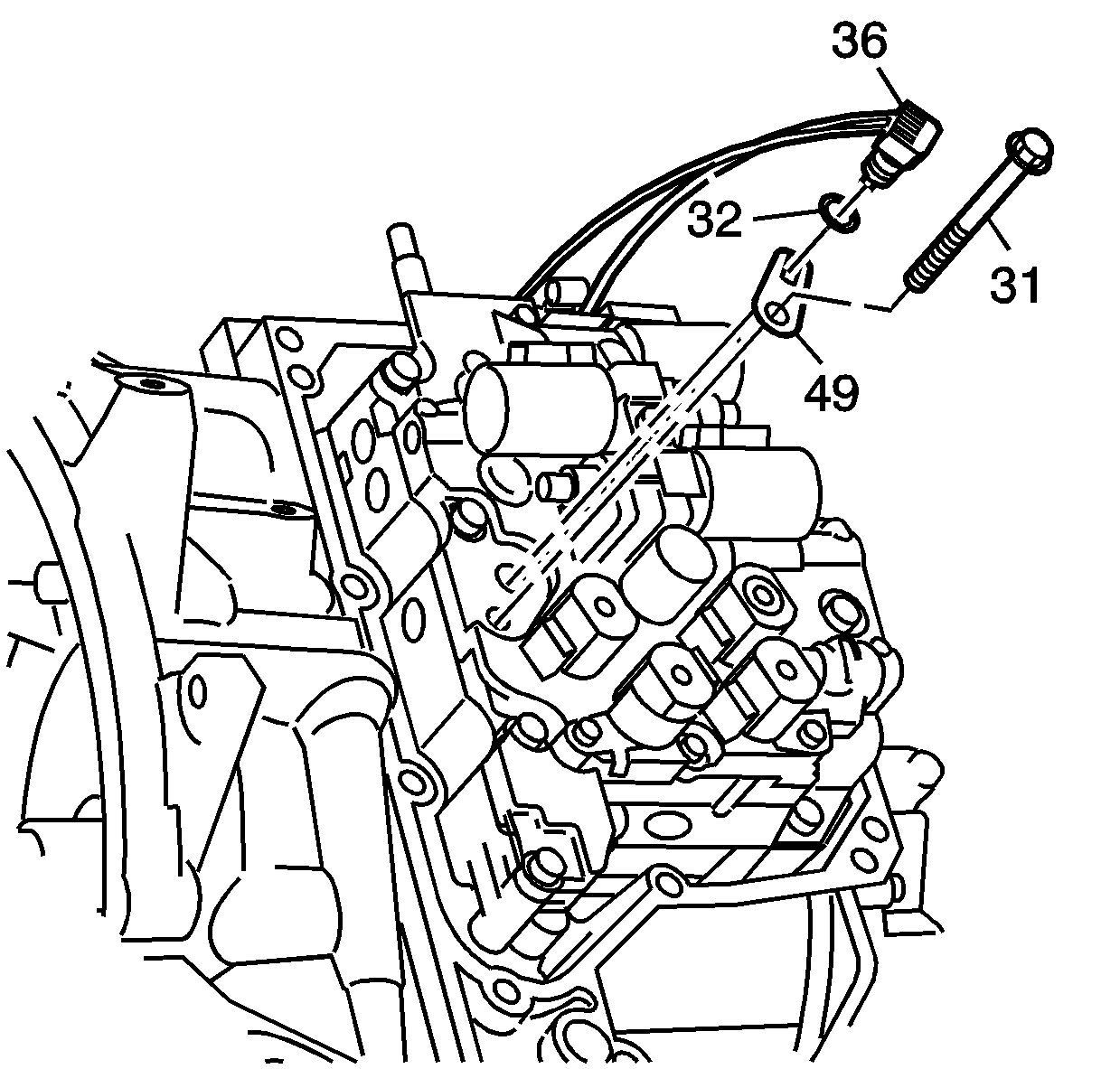 36
32
31
49