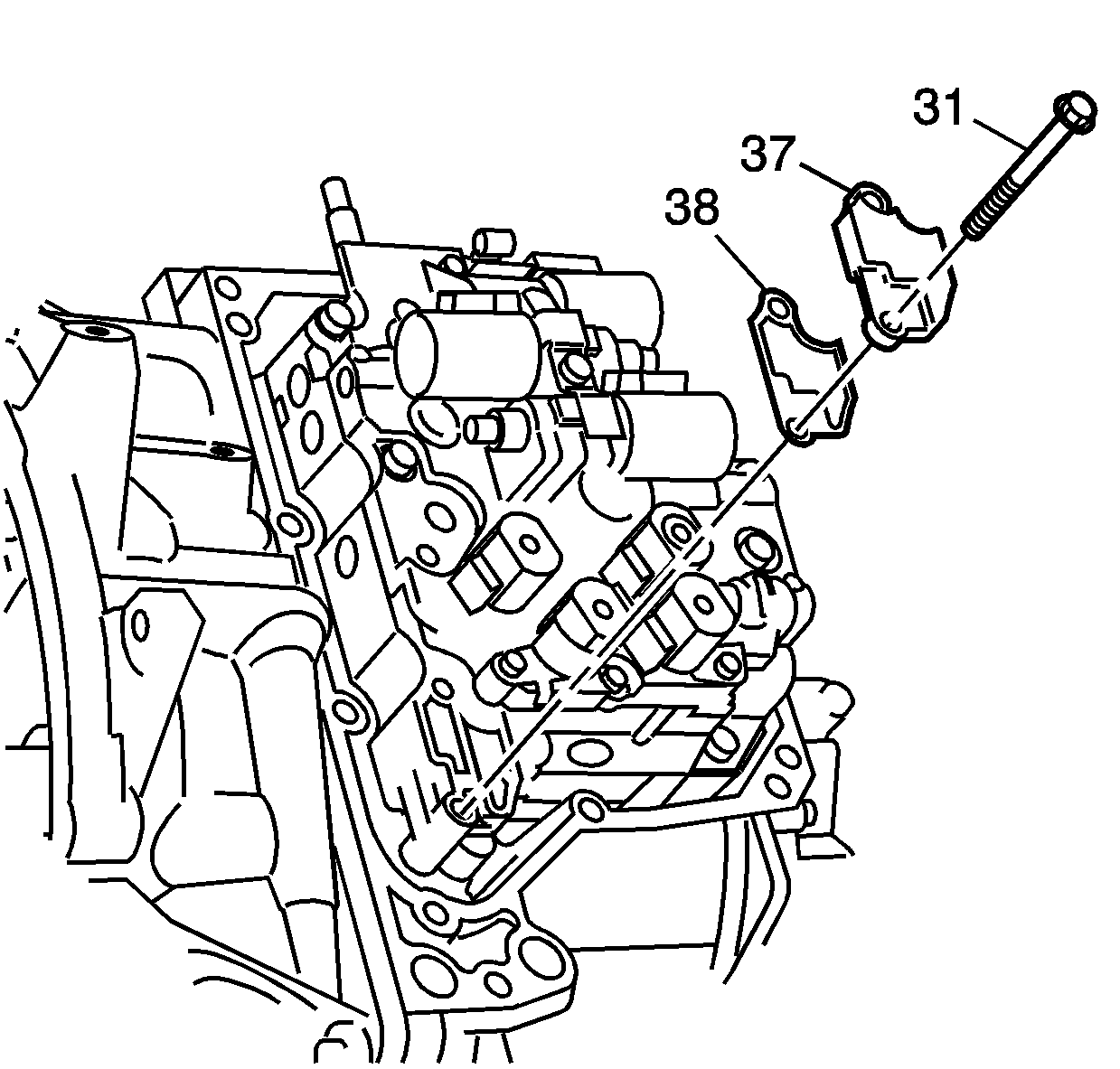 31
37
38